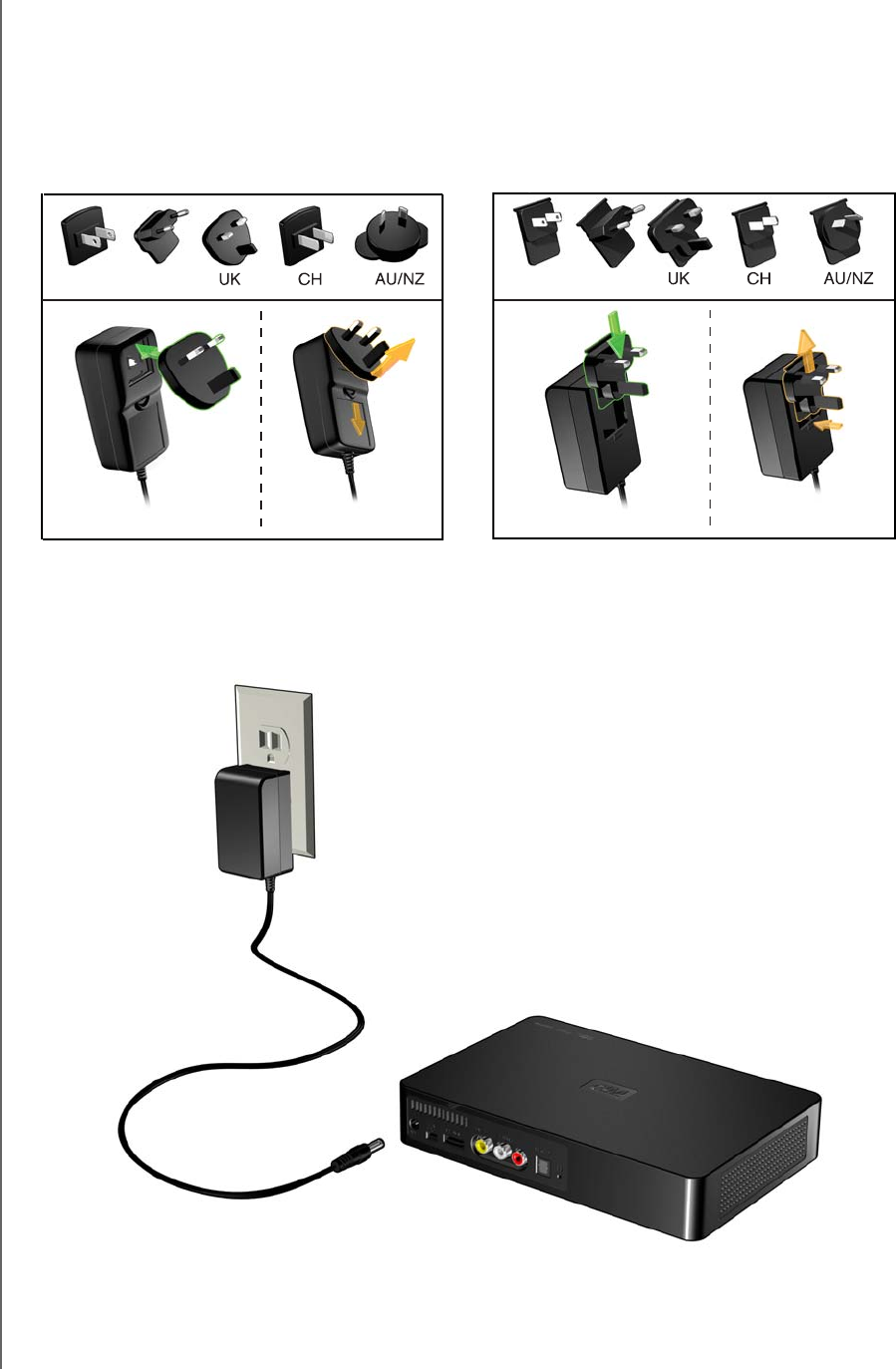 UK CH AU/NZ

UK CH AU/NZ