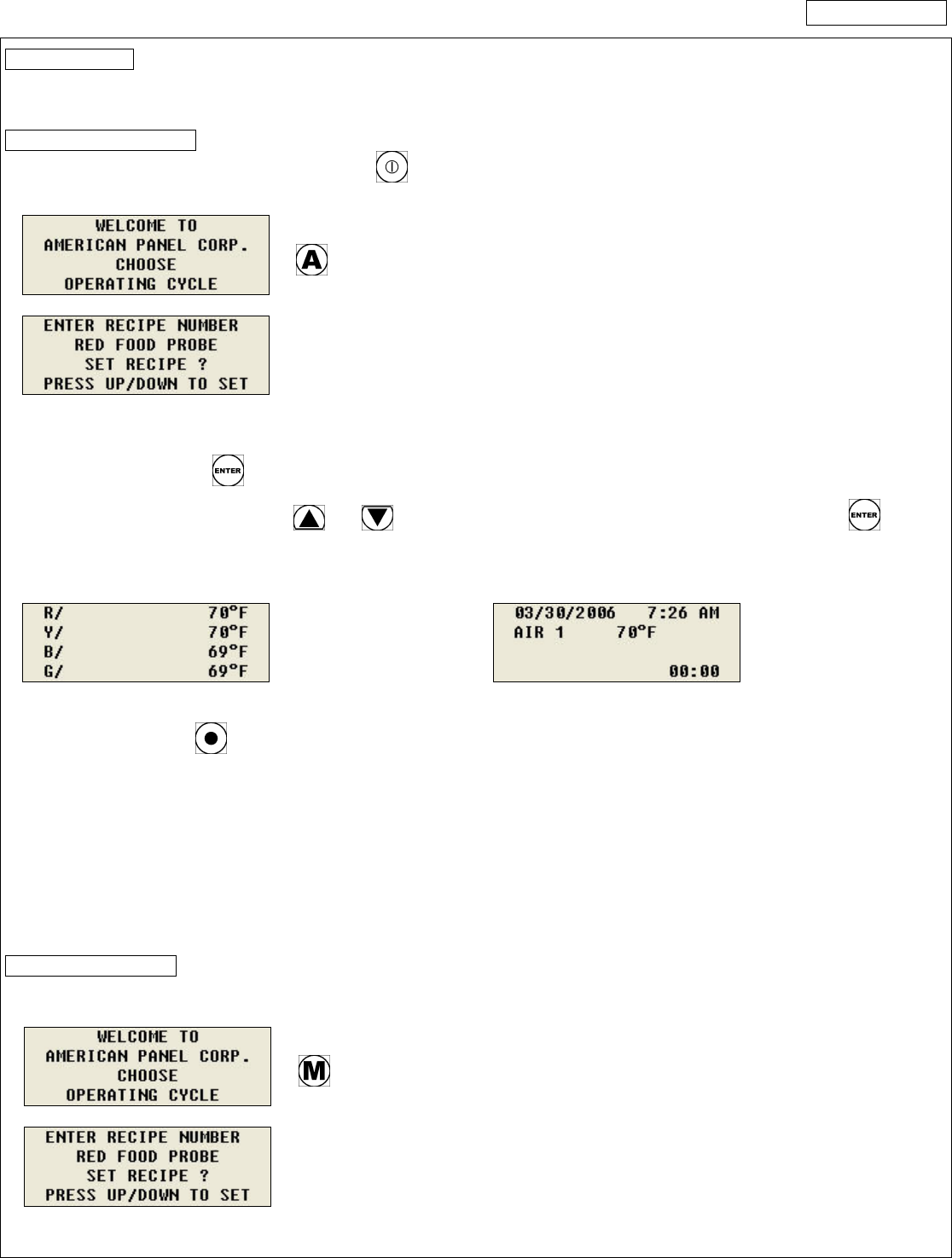 WELCOME TO
AMERICAN PANEL CORP.
CHOOSE
OPERATING CYCLE

A

ENTER RECIPE NUMBER
RED FOOD PROBE
SET RECIPE ?
PRESS UP/DOWN TO SET

ENTER

ENTER

R/ 70°F
Y/ 70°F
B/ 69°F
G/ 69°F

03/30/2006 7:26 AM
AIR 1 70°F
00:00

WELCOME TO
AMERICAN PANEL CORP.
CHOOSE
OPERATING CYCLE

M

ENTER RECIPE NUMBER
RED FOOD PROBE
SET RECIPE ?
PRESS UP/DOWN TO SET