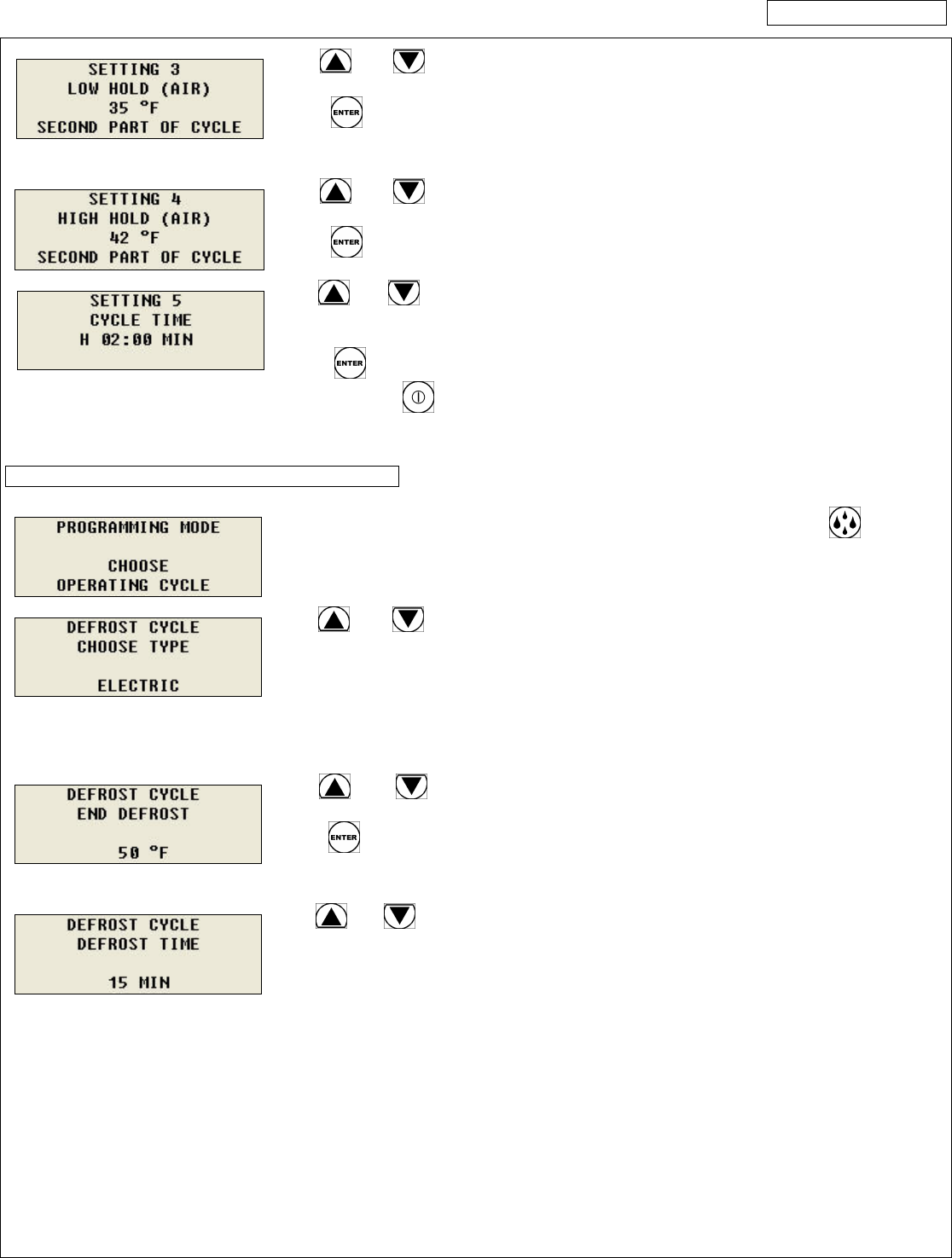 SETTING 3
LOW HOLD (AIR)
35 °F
SECOND PART OF CYCLE

ENTER

SETTING 4
HIGH HOLD (AIR)
42 °F
SECOND PART OF CYCLE

ENTER

SETTING 5
CYCLE TIME
H 02:00 MIN

ENTER

PROGRAMMING MODE

CHOOSE
OPERATING CYCLE

DEFROST CYCLE
CHOOSE TYPE

ELECTRIC

DEFROST CYCLE
END DEFROST

50 °F

ENTER

DEFROST CYCLE
DEFROST TIME

15 MIN