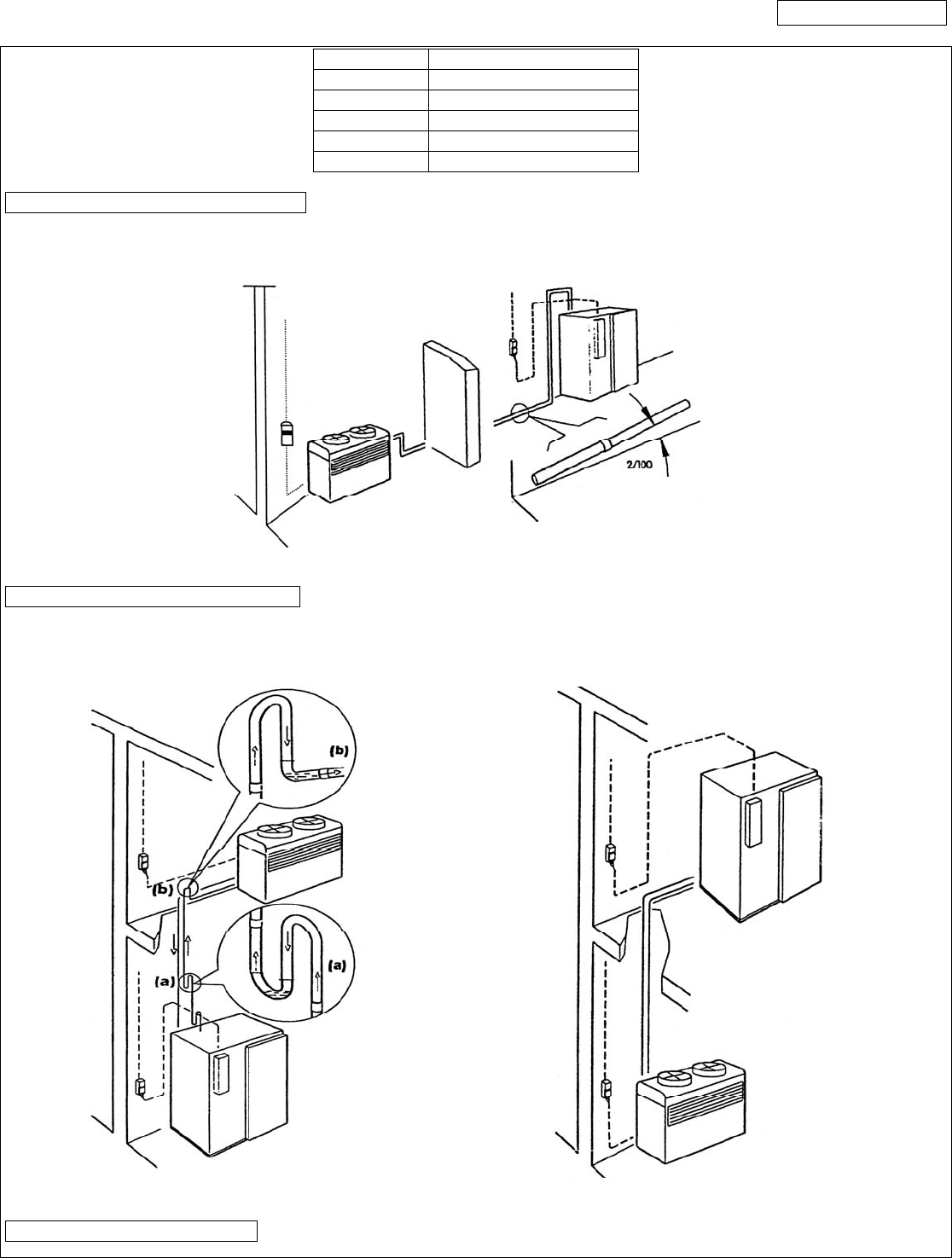 2/100

(b)

(b)

(a)

(a)