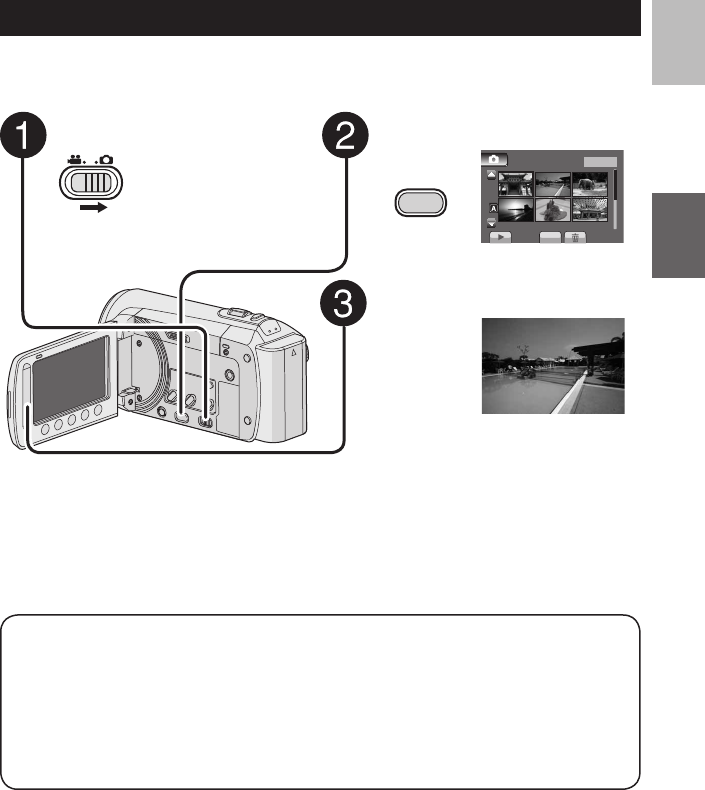 1

2

3

A