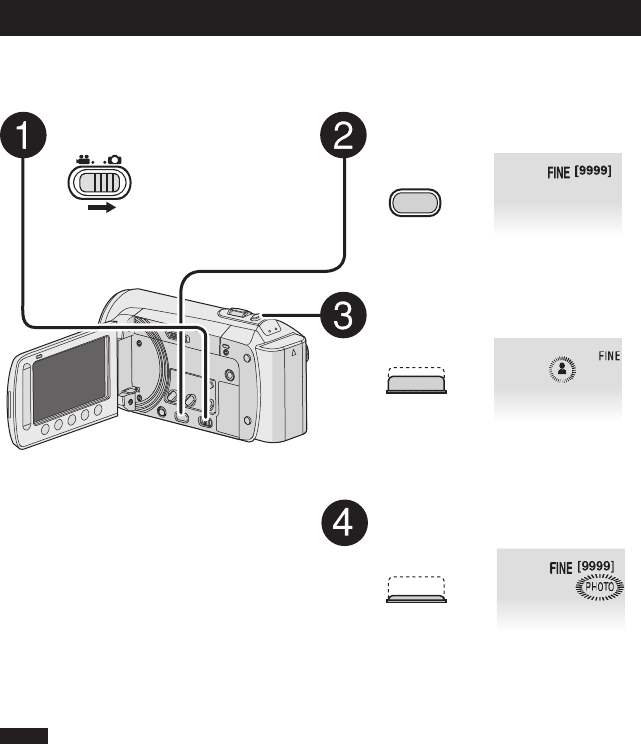 1
2
FINE [9999]
3
FINE
4
FINE [9999]
PHOTO