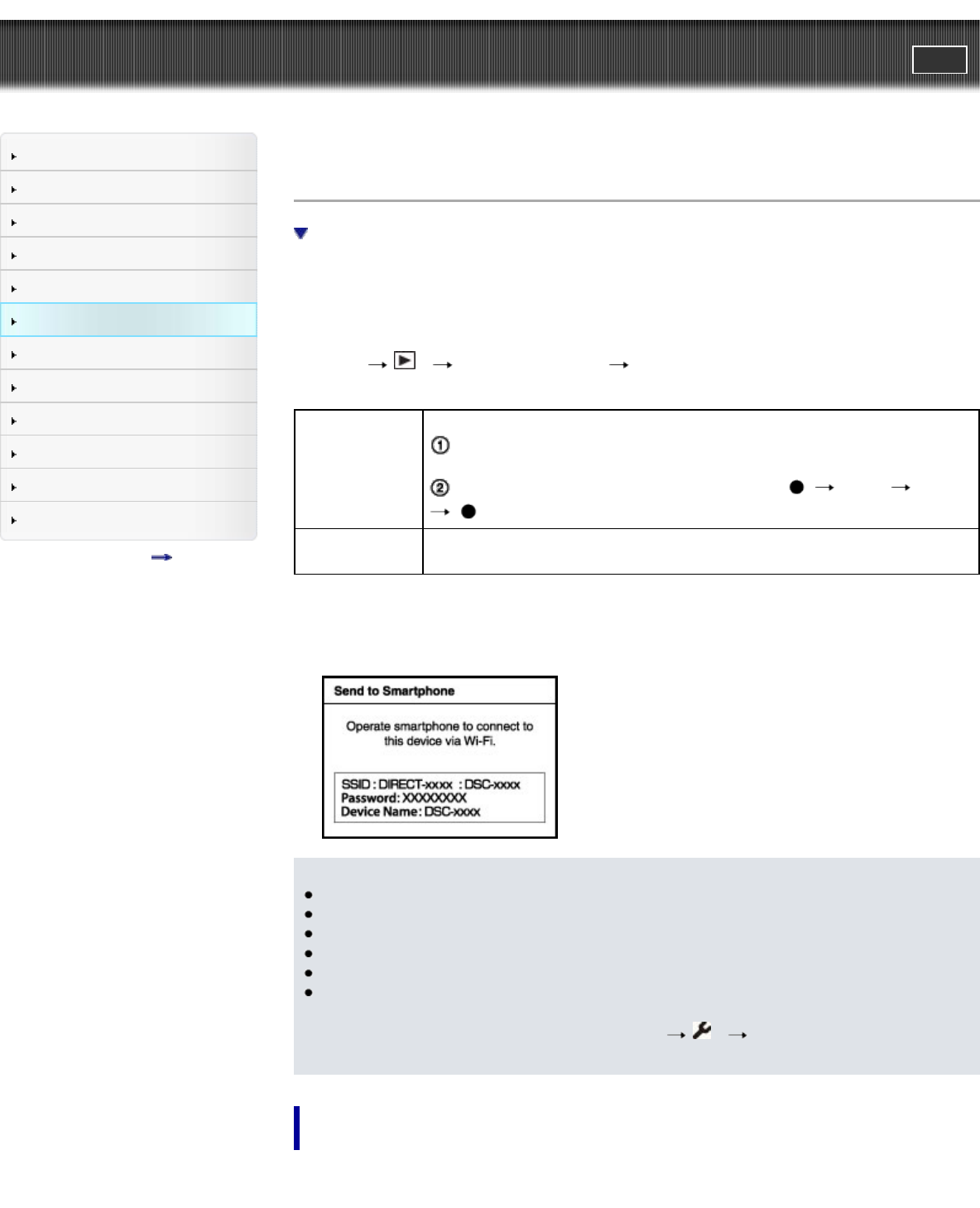 Send to Smartphone

Operate smartphone to connect to this device via Wi-Fi.

SSID : DIRECT-xxxx : DSC-xxxx
Password: XXXXXXXX
Device Name: DSC-xxxx