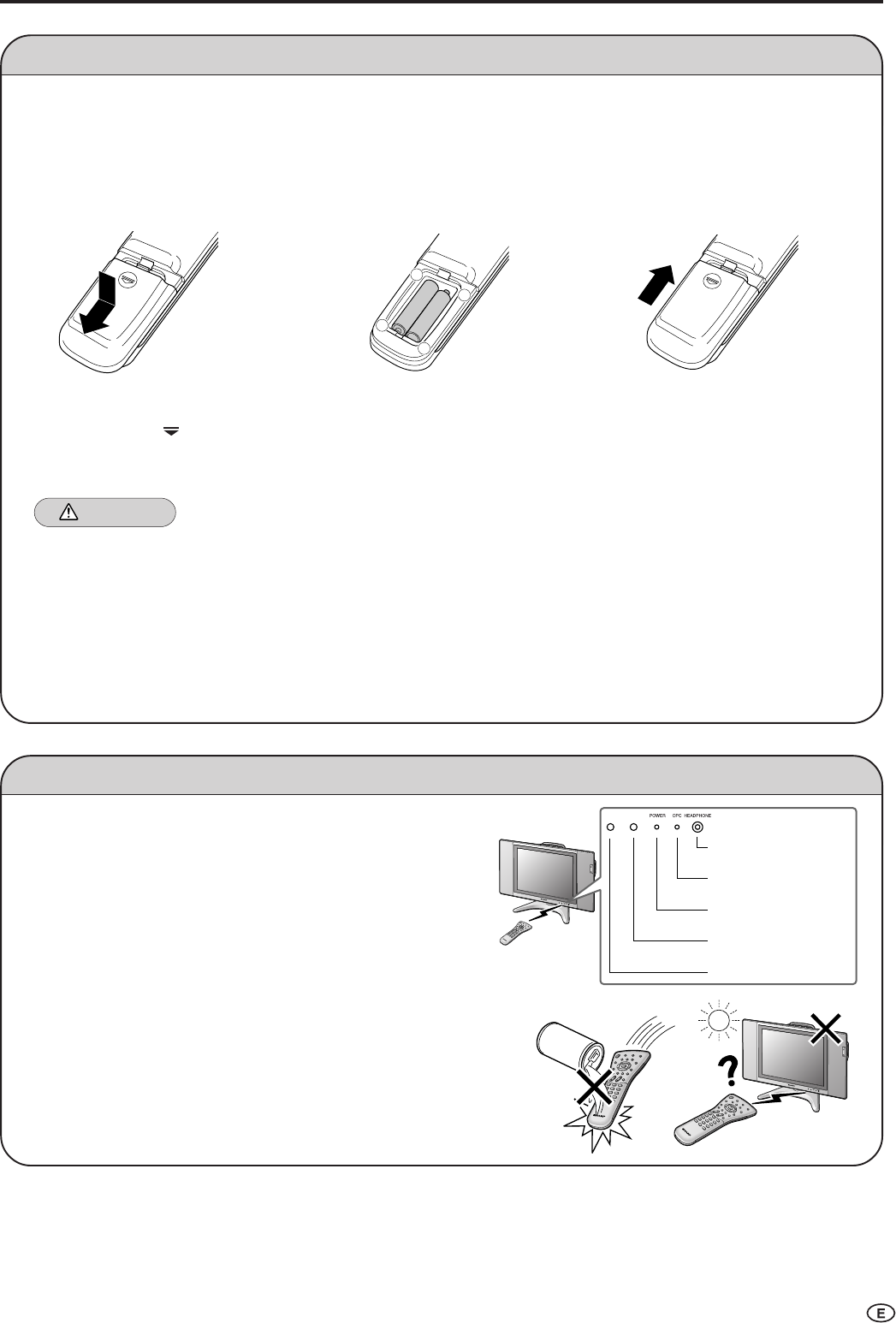 POWER OPC HEADPHONE

E