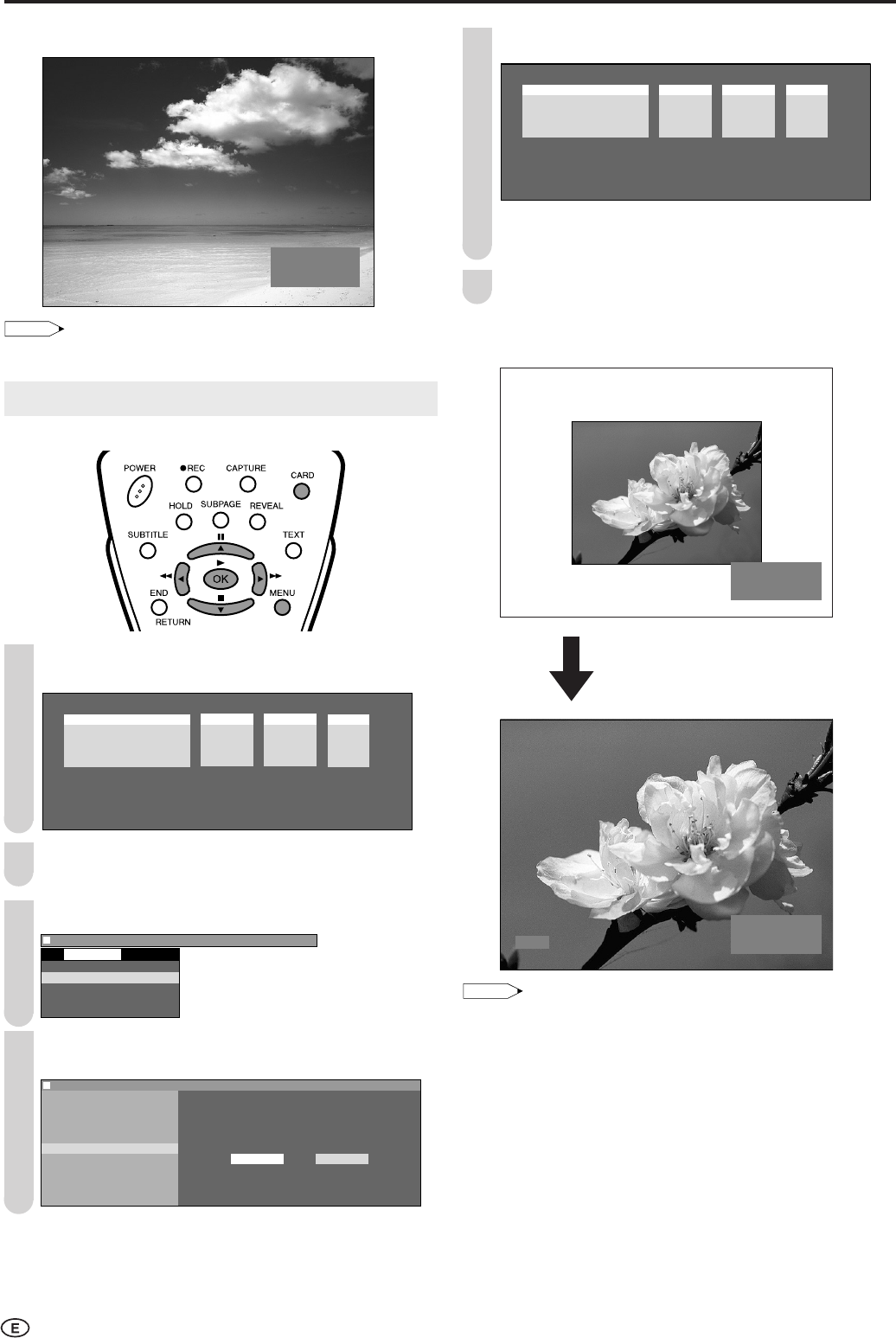 POWER
●REC
CAPTURE
CARD
HOLD
SUBPAGE
REVEAL
SUBTITLE
TEXT
OK
END
MENU
RETURN

E