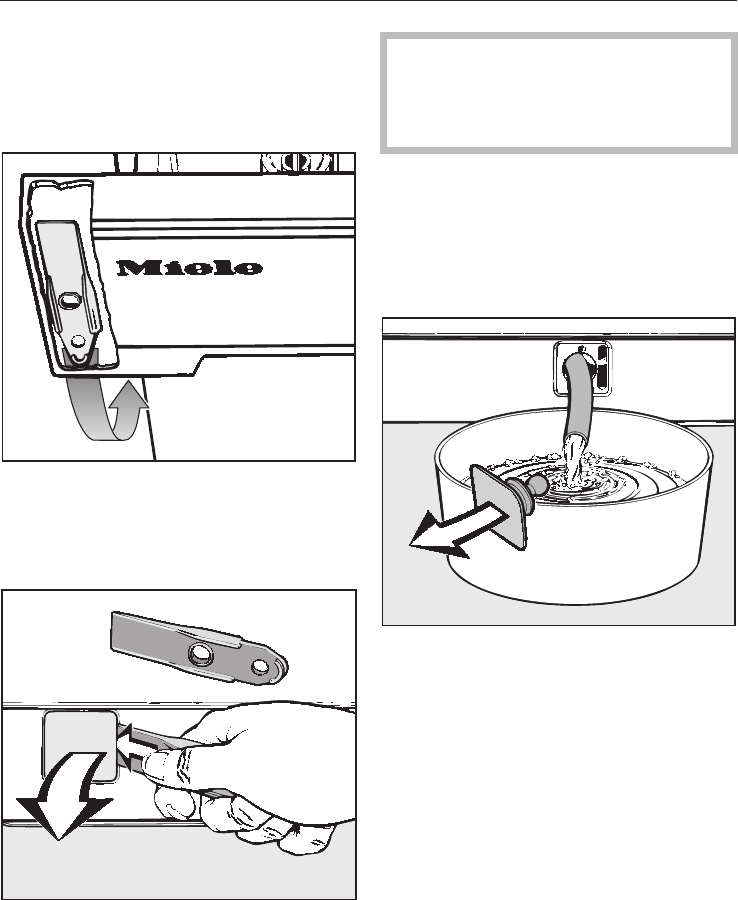 Miele