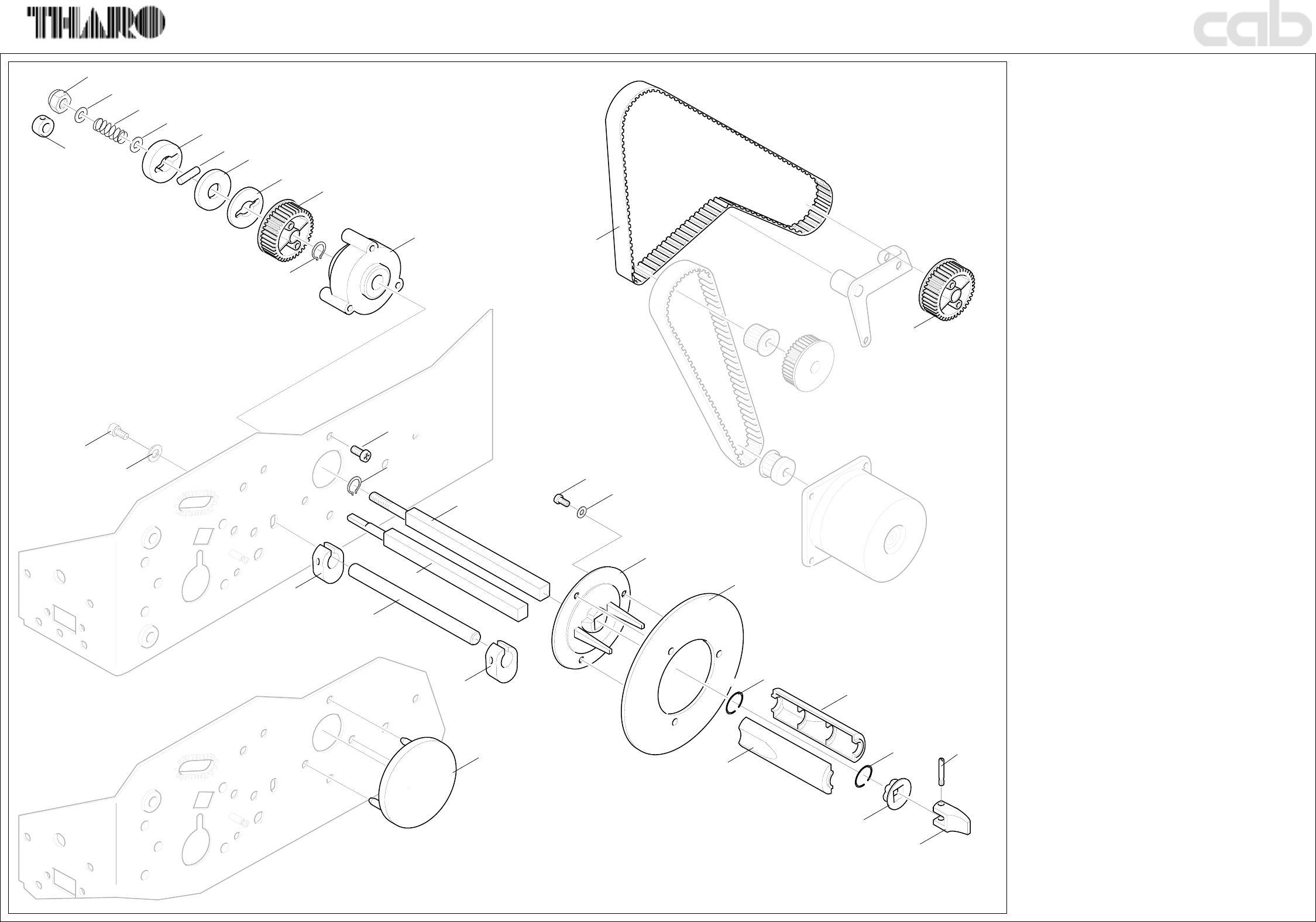 THARO

cab