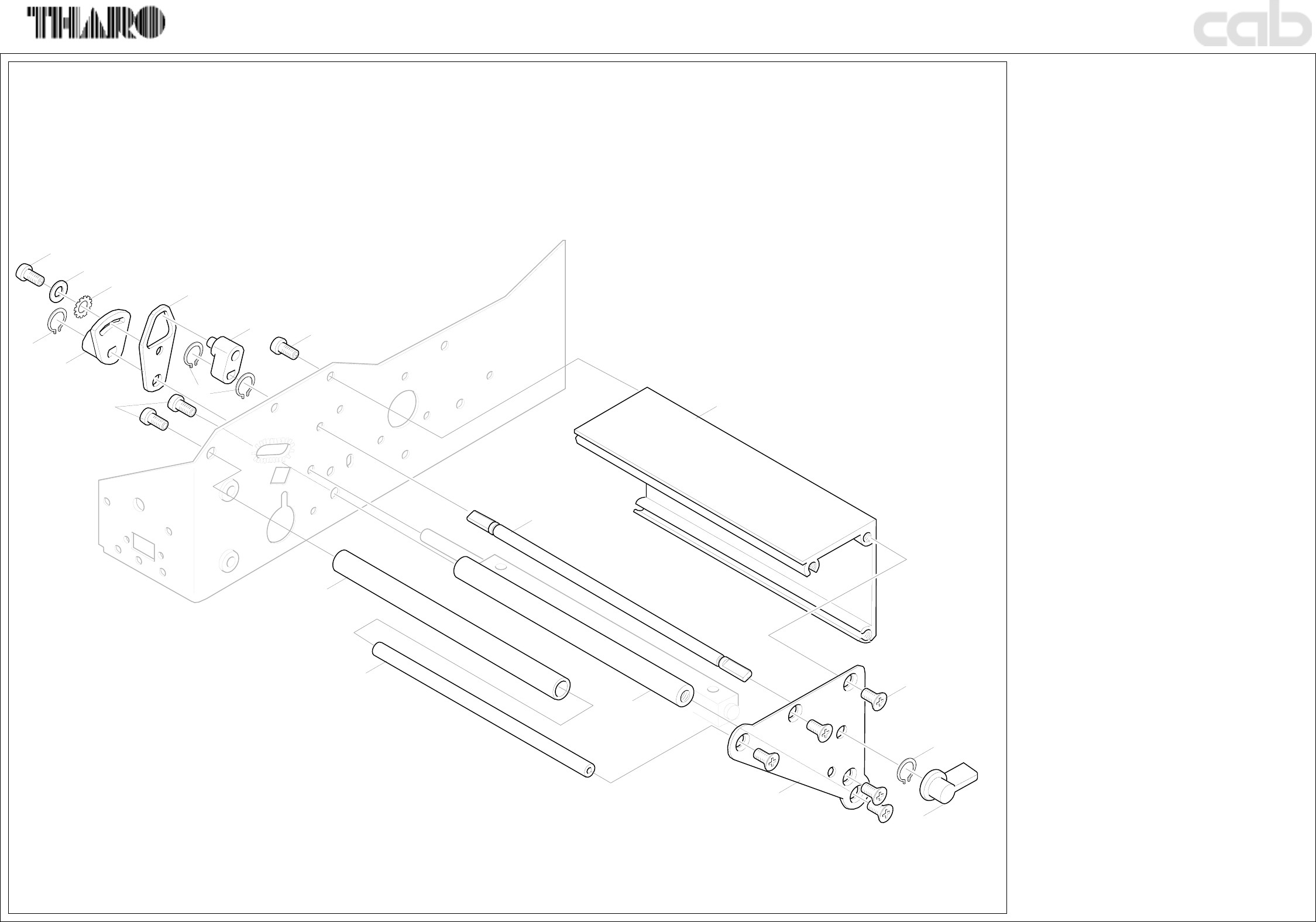 THARO

cab