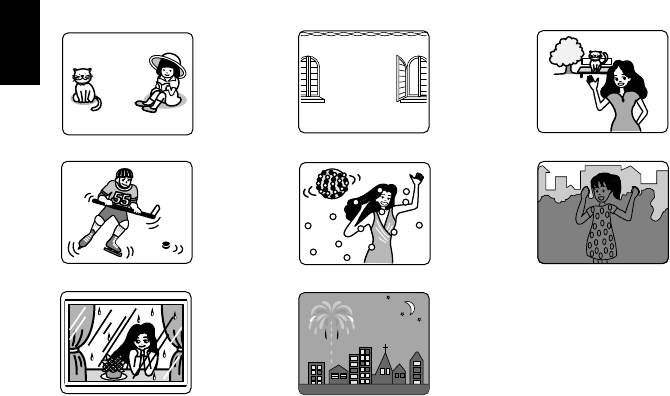 55