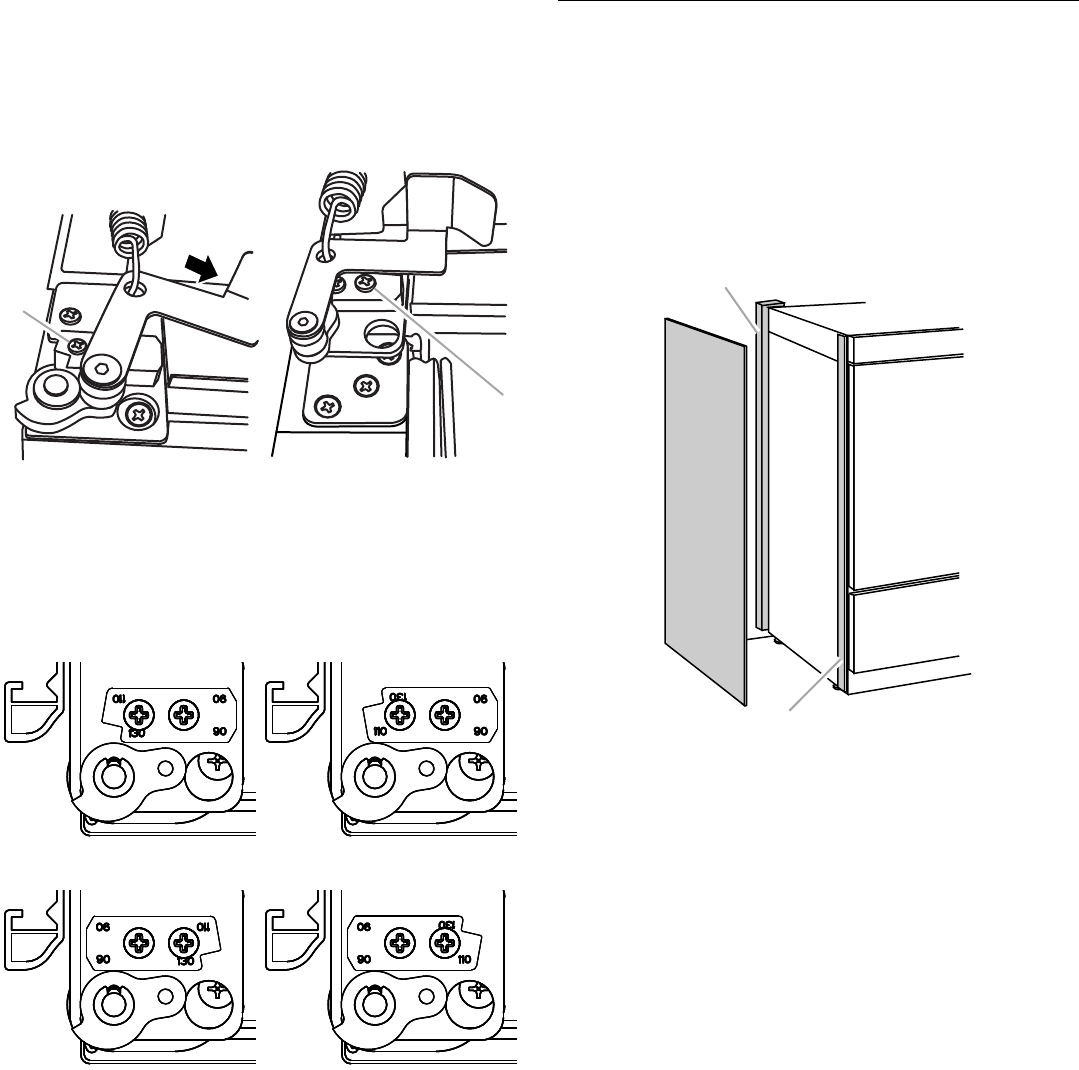 110
90
130
90

130
90
110
90

90
110
90
130

90
130
90
110