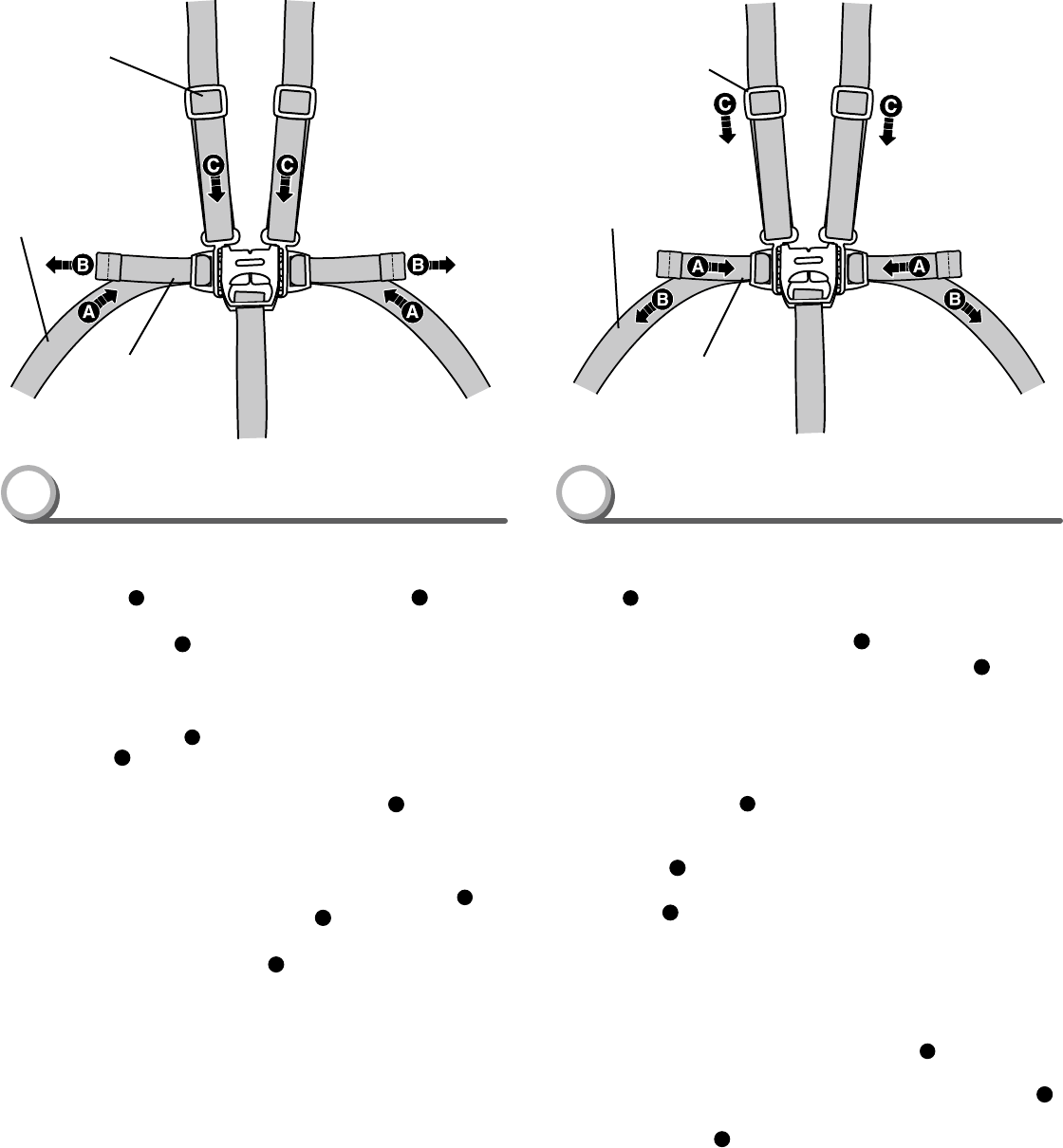 C
C
B
B
A
A

C
C
A
A
B
B