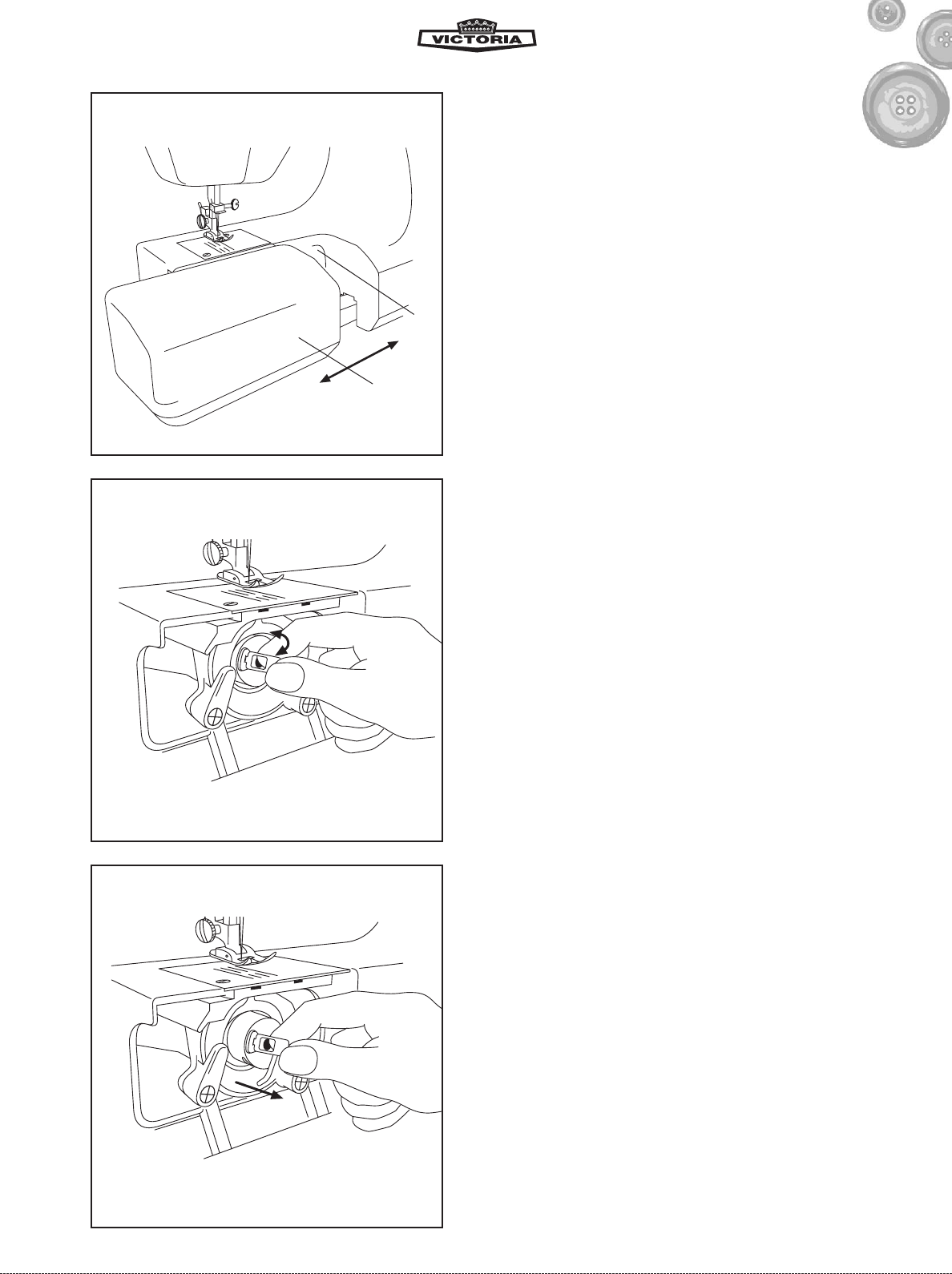 VICTORIA