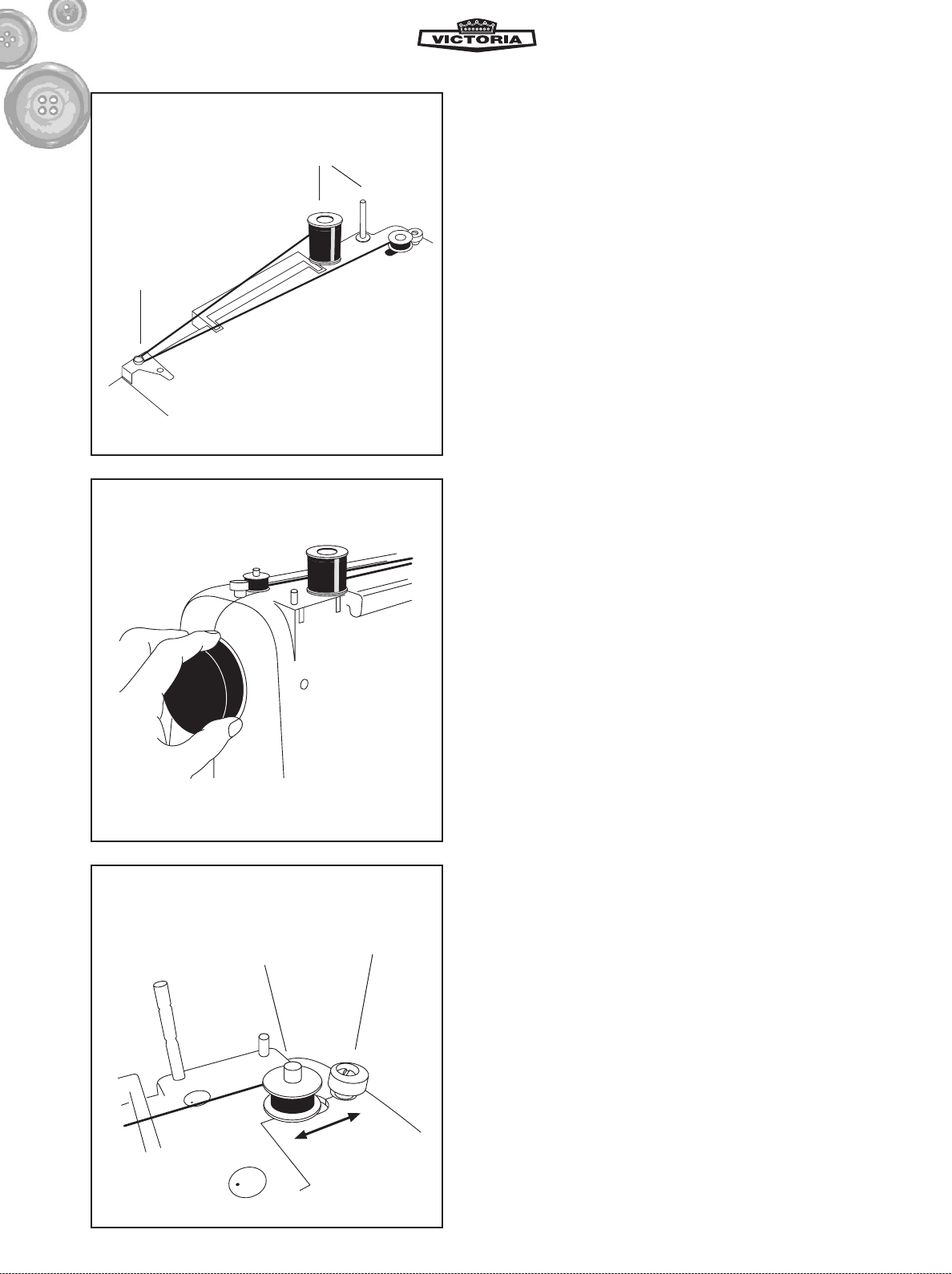 VICTORIA