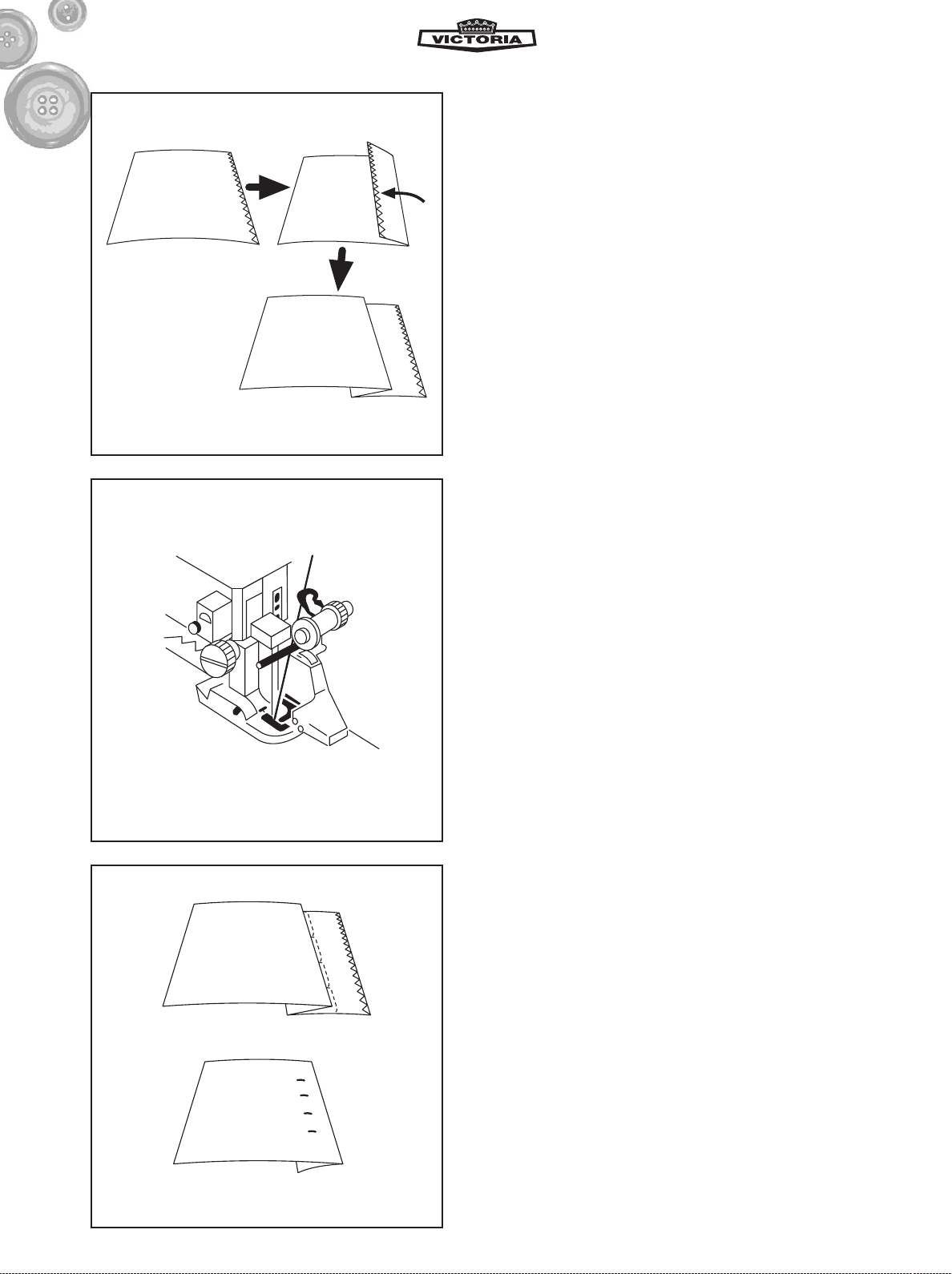 VICTORIA