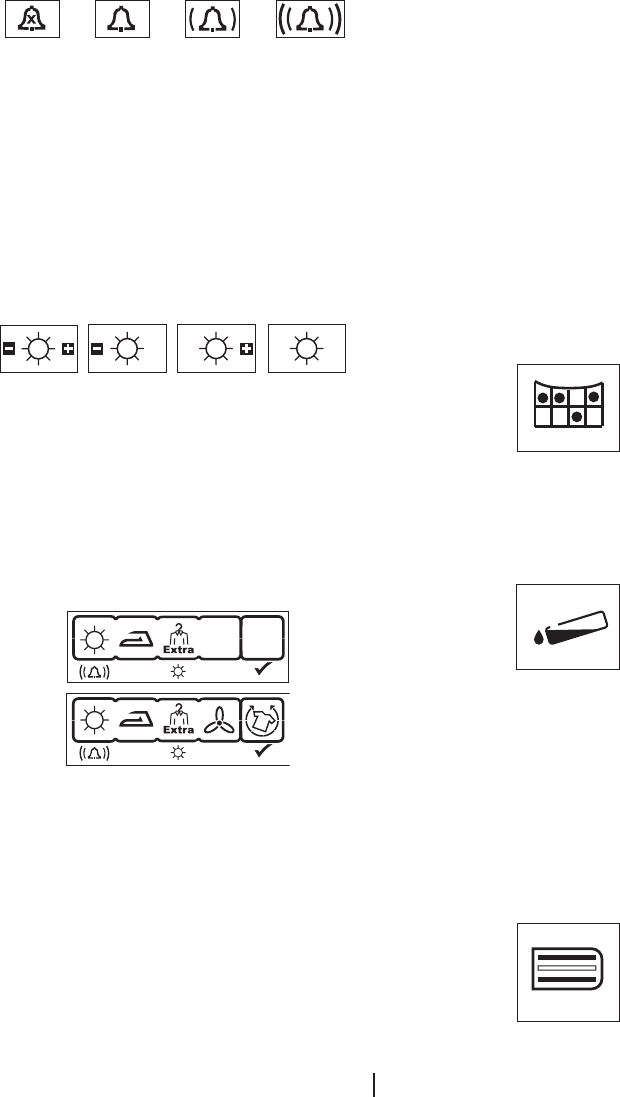 Extra

Extra