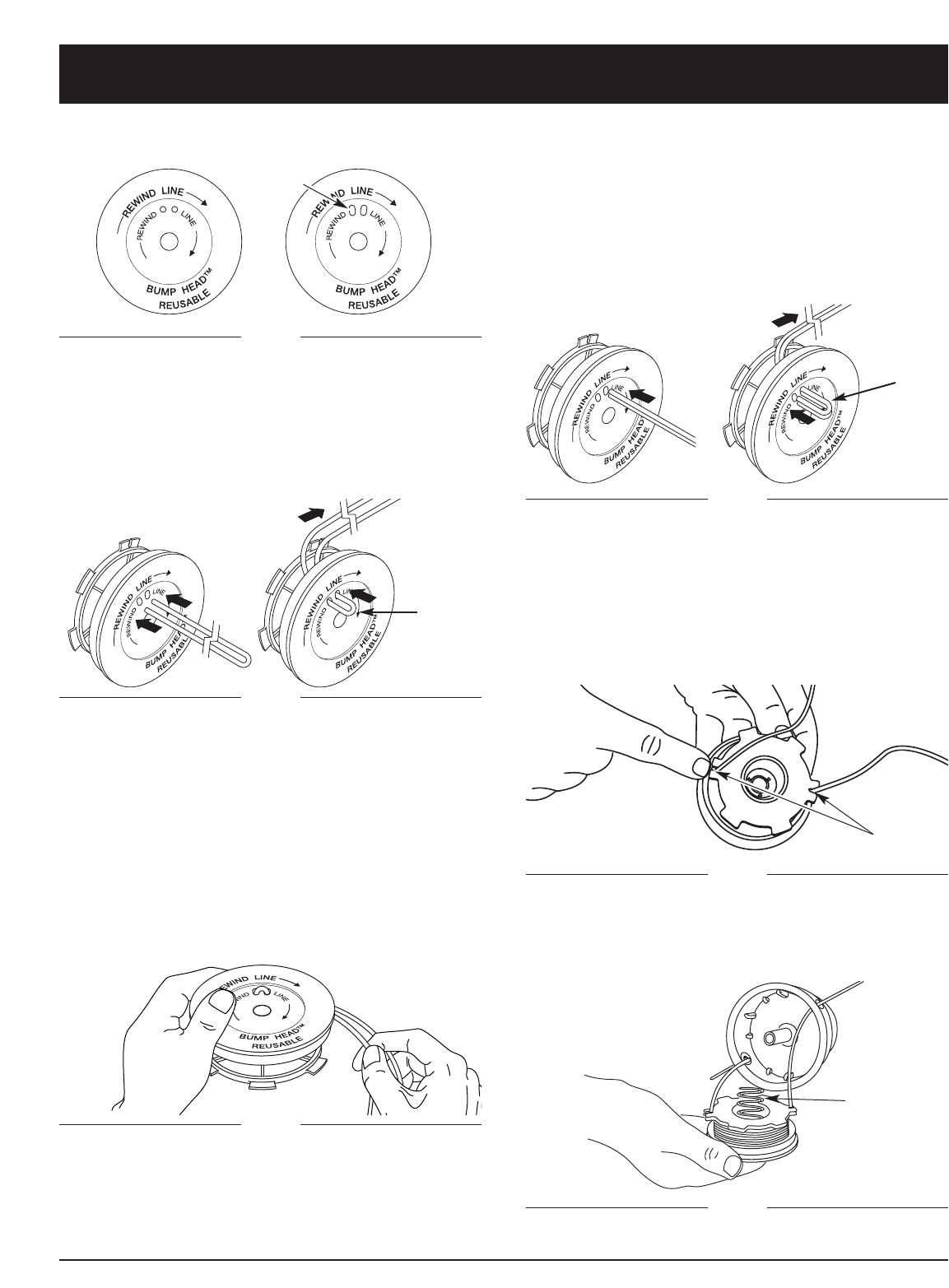 REWIND LINE
REWIND LINE
BUMP HEAD™
REUSABLE

REWIND LINE
REWIND LINE
BUMP HEAD™
REUSABLE

REWIND LINE
REWIND LINE
BUMP HEAD™
REUSABLE

REWIND LINE
REWIND LINE
BUMP HEAD™
REUSABLE

REWIND LINE
REWIND LINE
BUMP HEAD™
REUSABLE

REWIND LINE
REWIND LINE
BUMP HEAD™
REUSABLE

REWIND LINE
REWIND LINE
BUMP HEAD™
REUSABLE