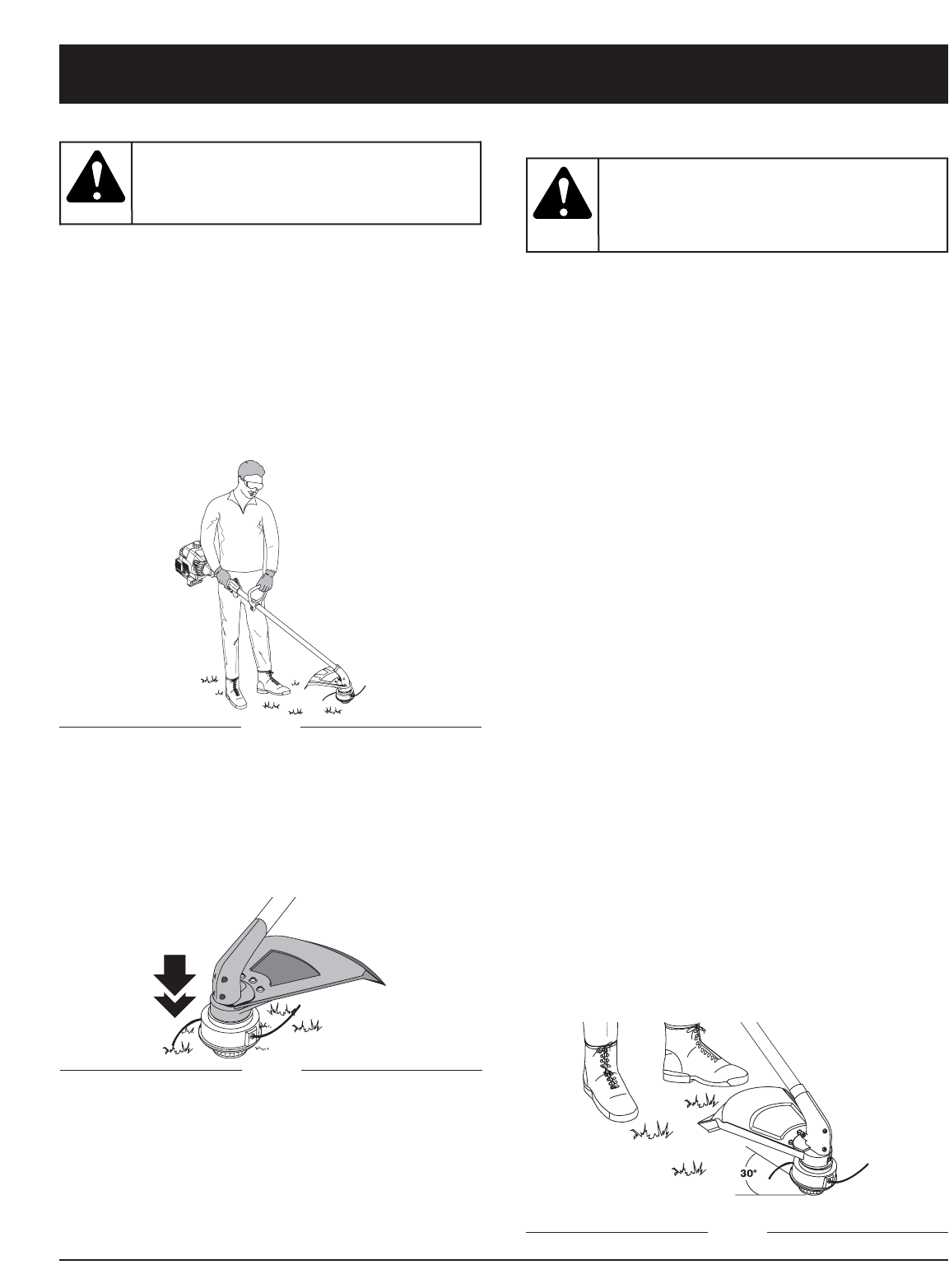 30°