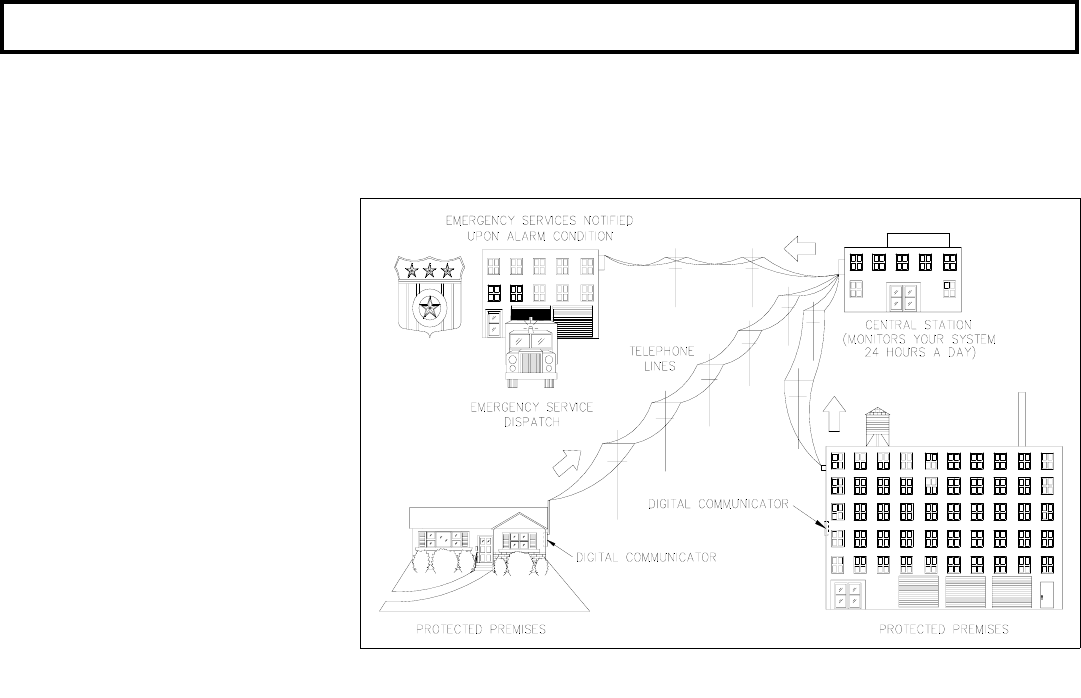 EMERGENCY SERVICES NOTIFIED UPON ALARM CONDITION

CENTRAL STATION (MONITORS YOUR SYSTEM 24 HOURS A DAY)

TELEPHONE LINES

EMERGENCY SERVICE DISPATCH

DIGITAL COMMUNICATOR

DIGITAL COMMUNICATOR

PROTECTED PREMISES

PROTECTED PREMISES