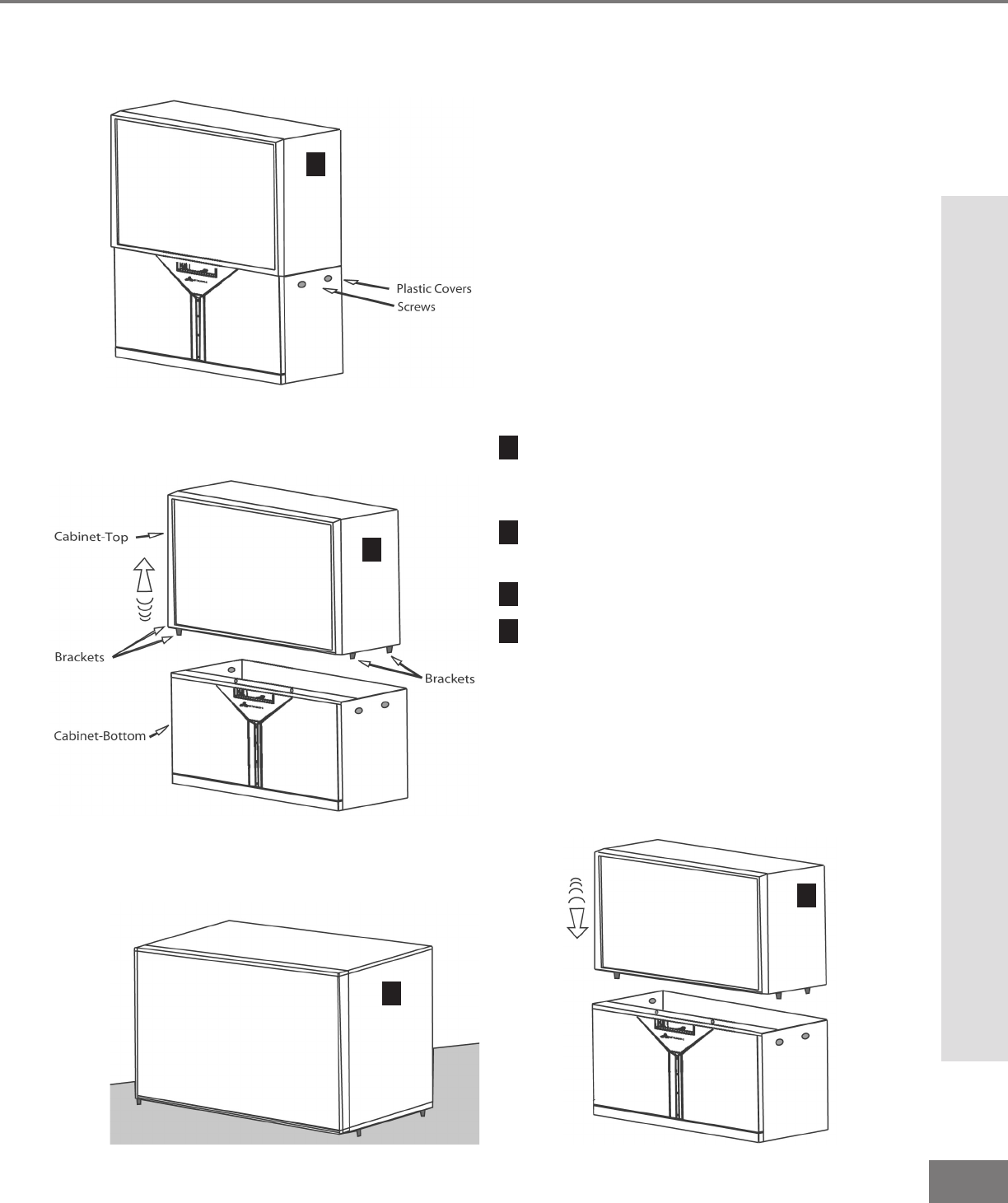 Plastic Covers
Screws

Cabinet-Top
Brackets
Brackets
Cabinet-Bottom