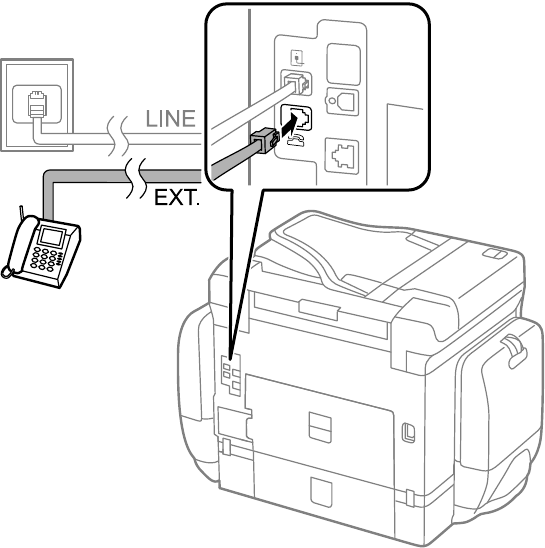 LINE

EXT.