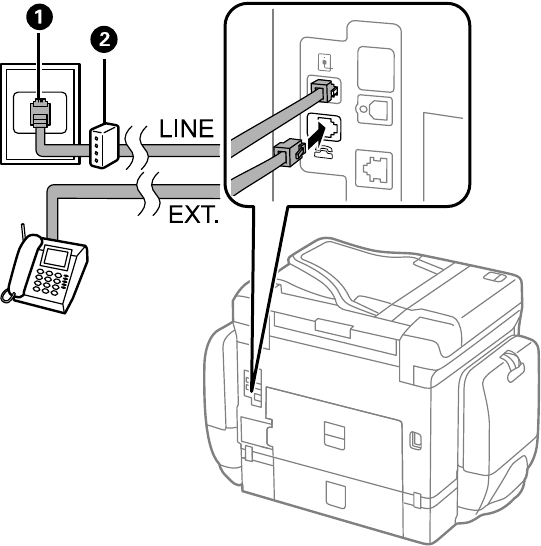 1
2
LINE
EXT.