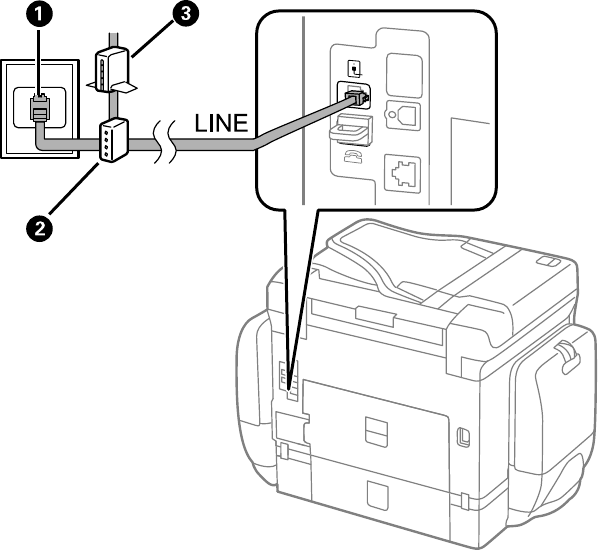 1
3
LINE
2