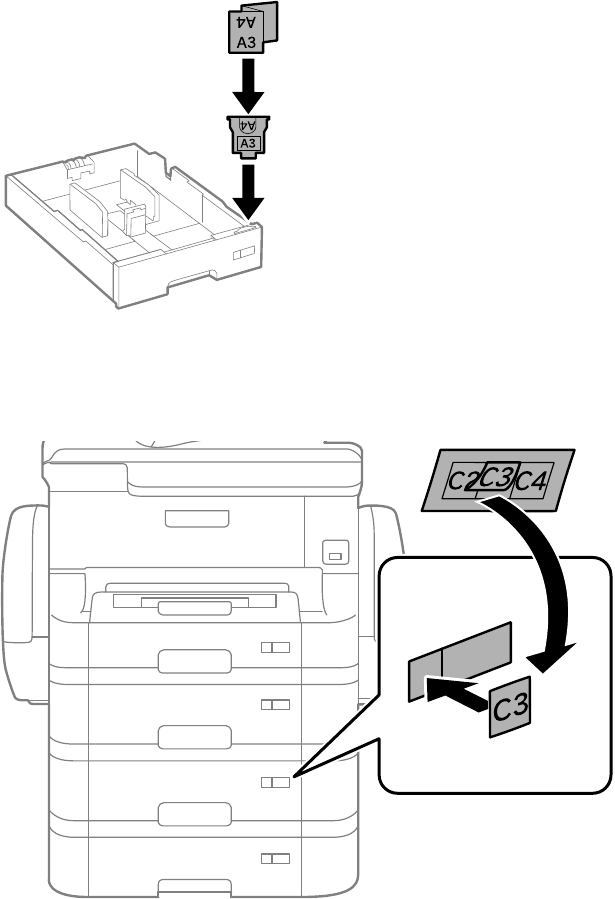 A4
A3
A4
A3
C2 C3 C4
C3