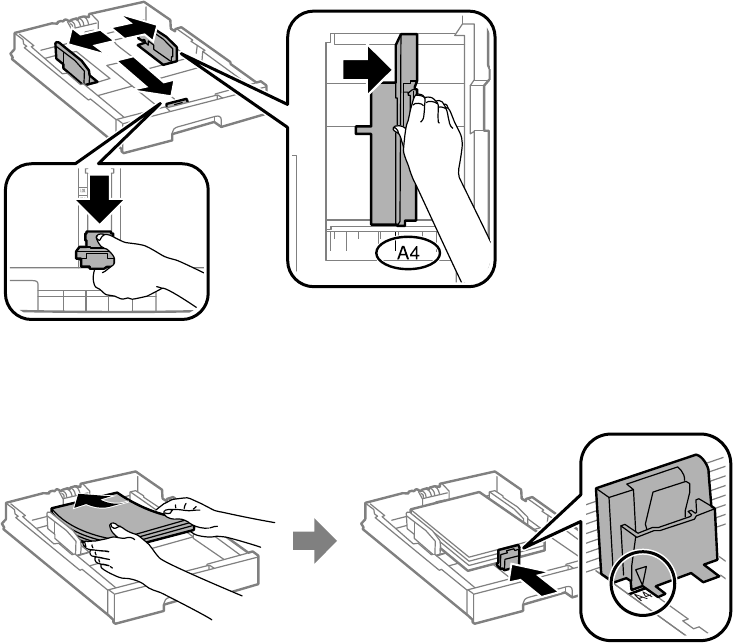 A4

A4