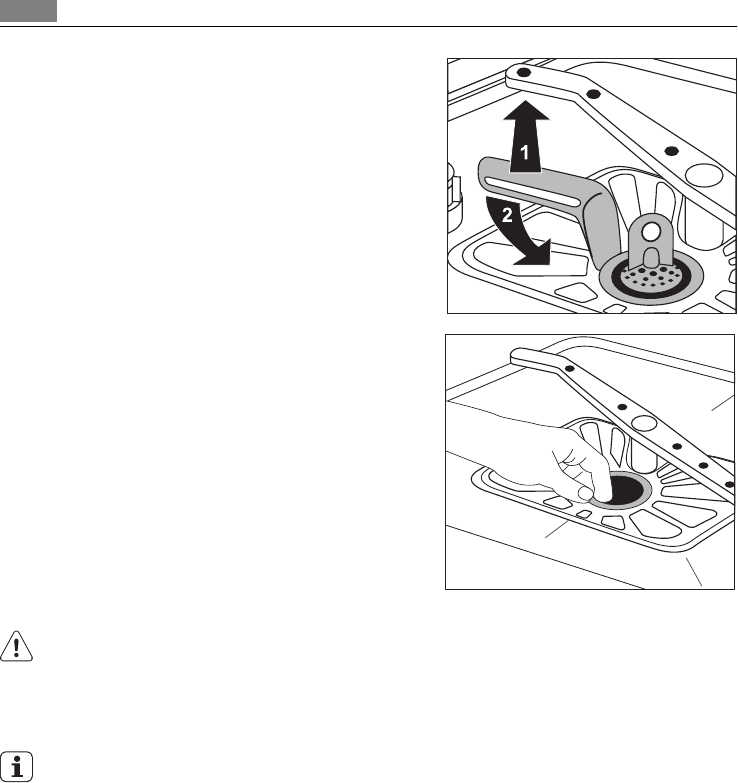 1

2