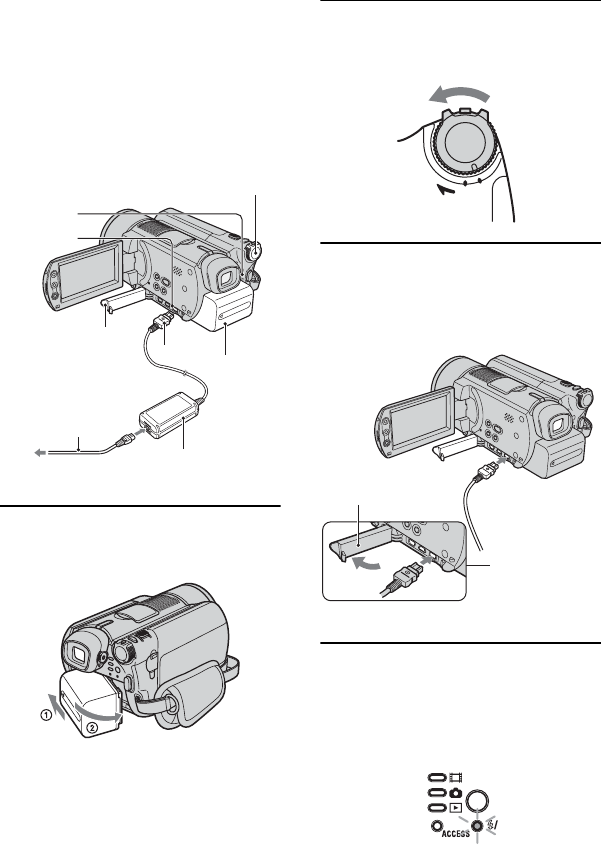 ①
②

ACCESS