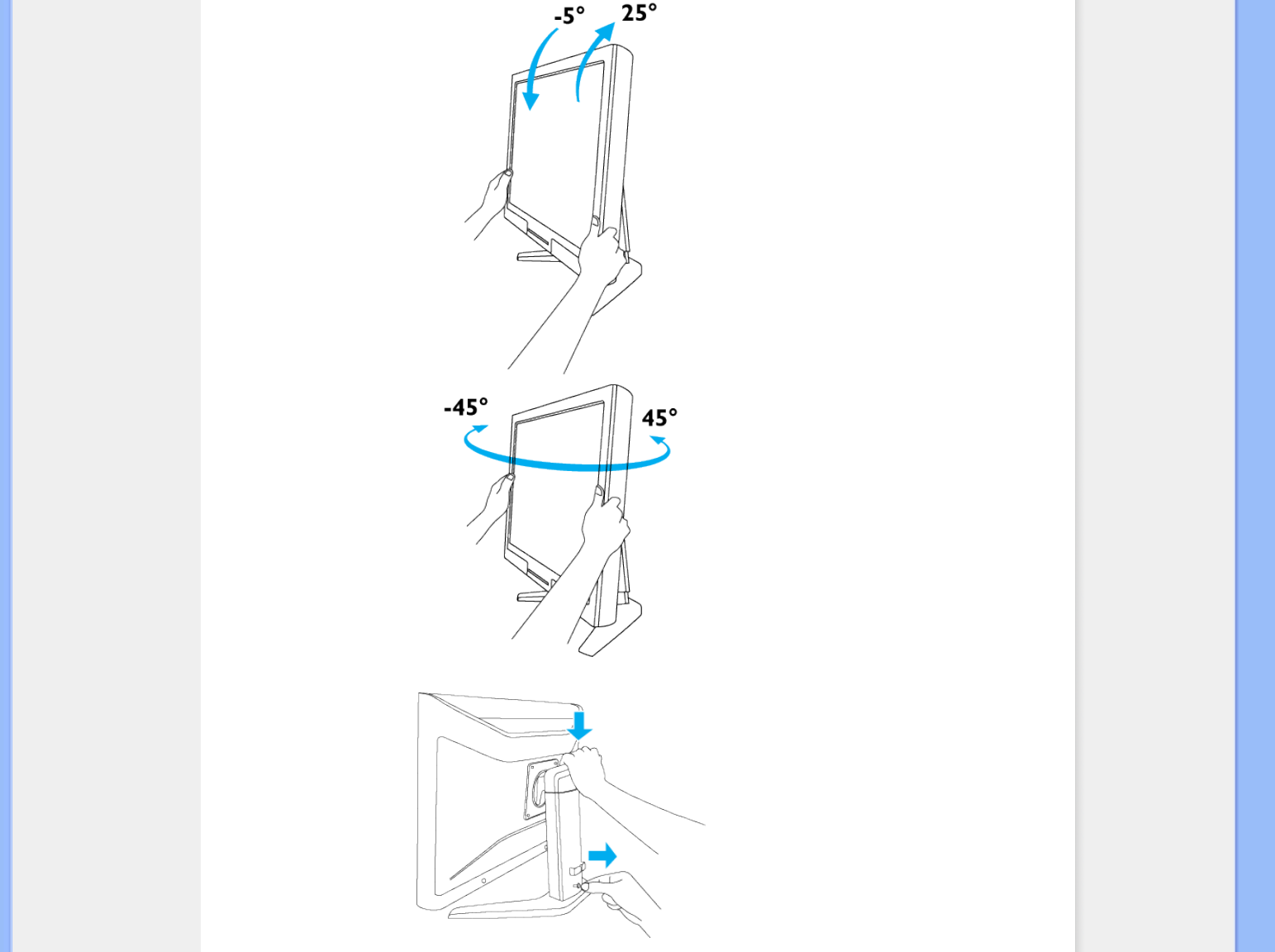 -5°
25°

-45°
45°