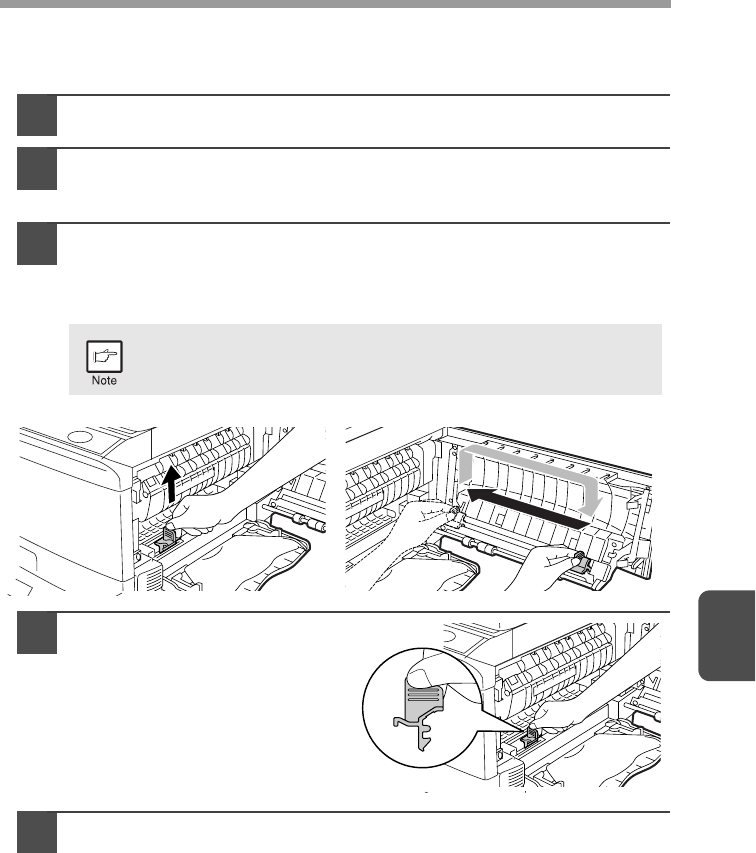 Note