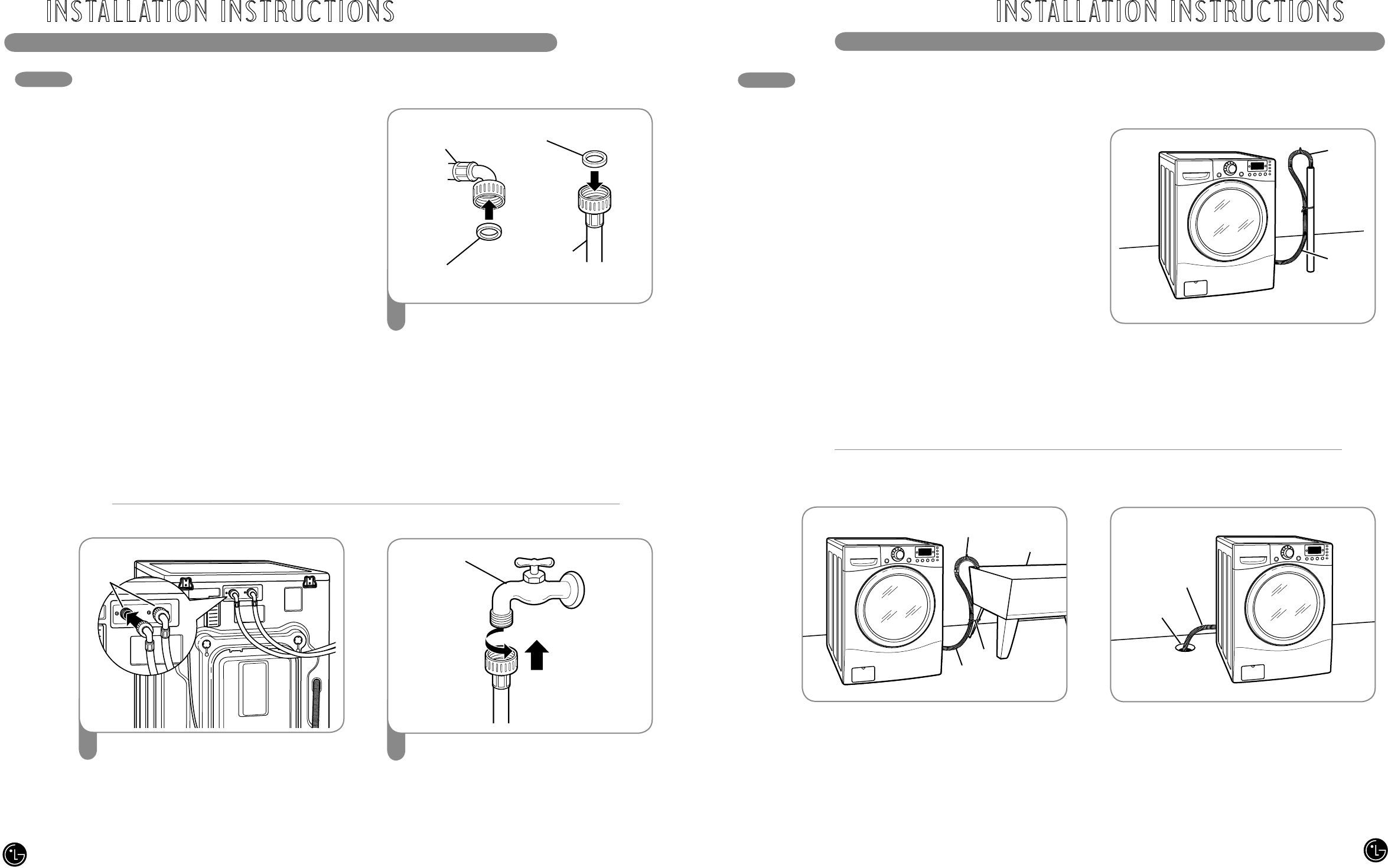 INSTALLATION INSTRUCTIONS

INSTALLATION INSTRUCTIONS