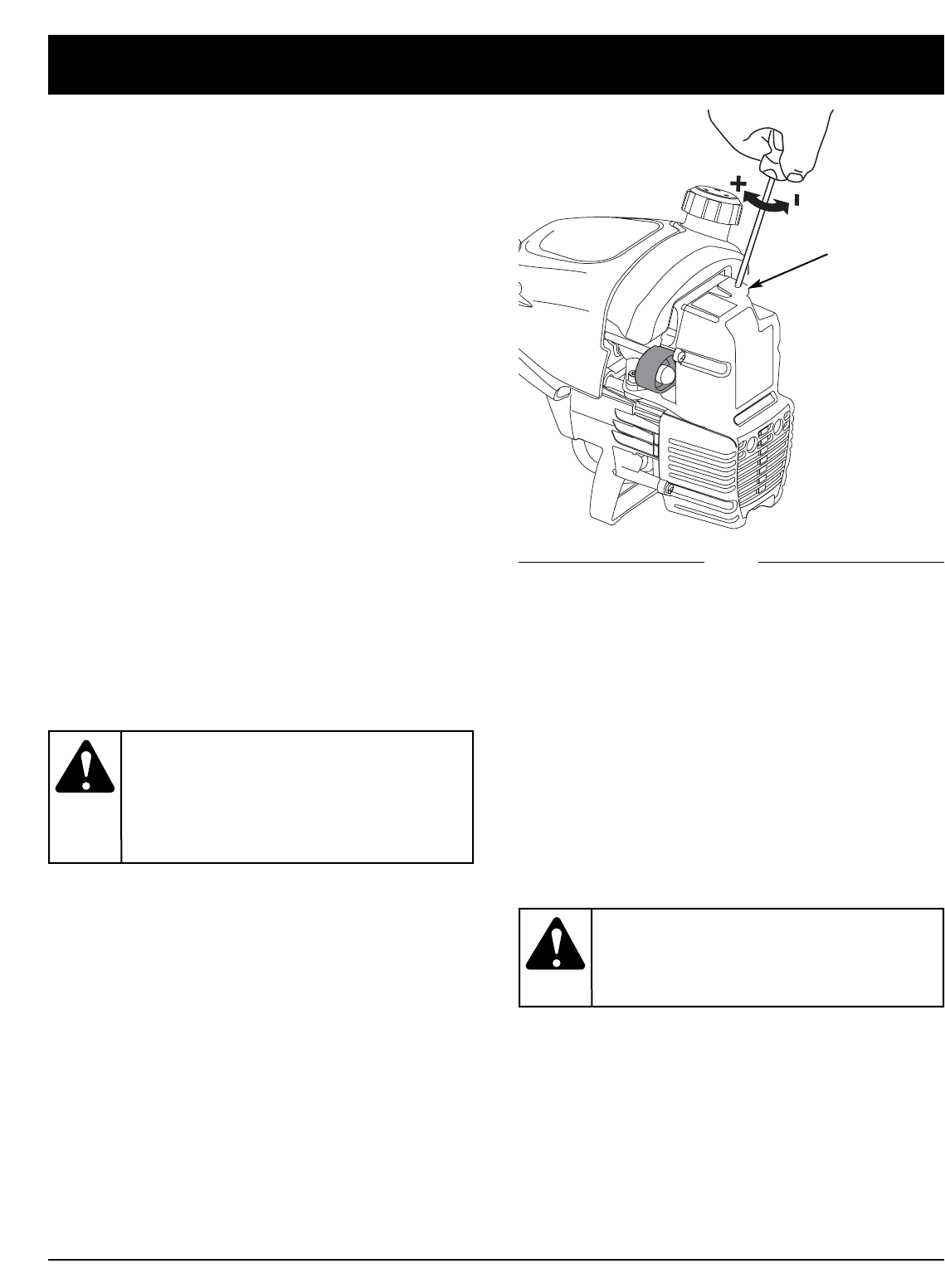 + -