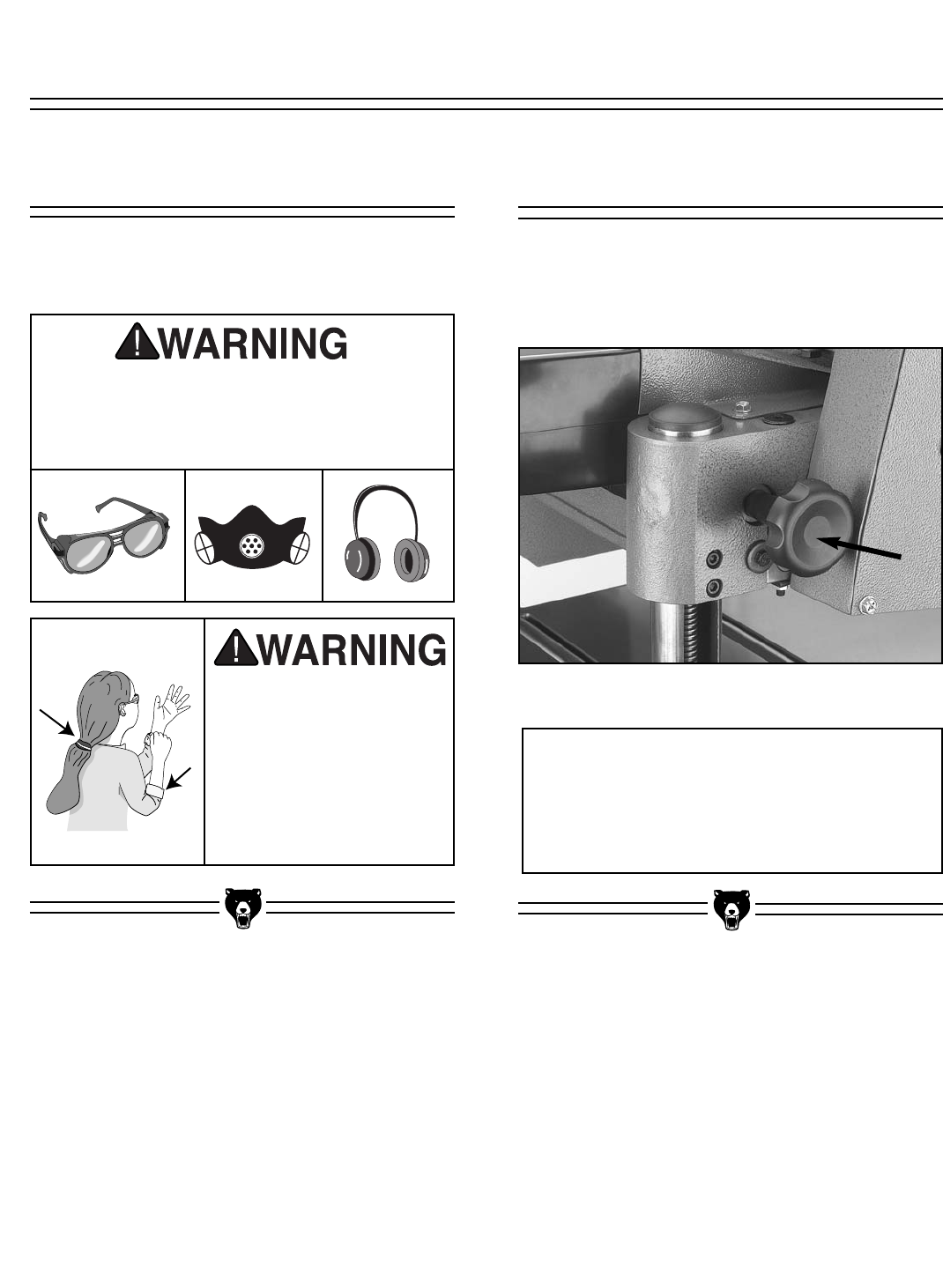 WARNING

WARNING