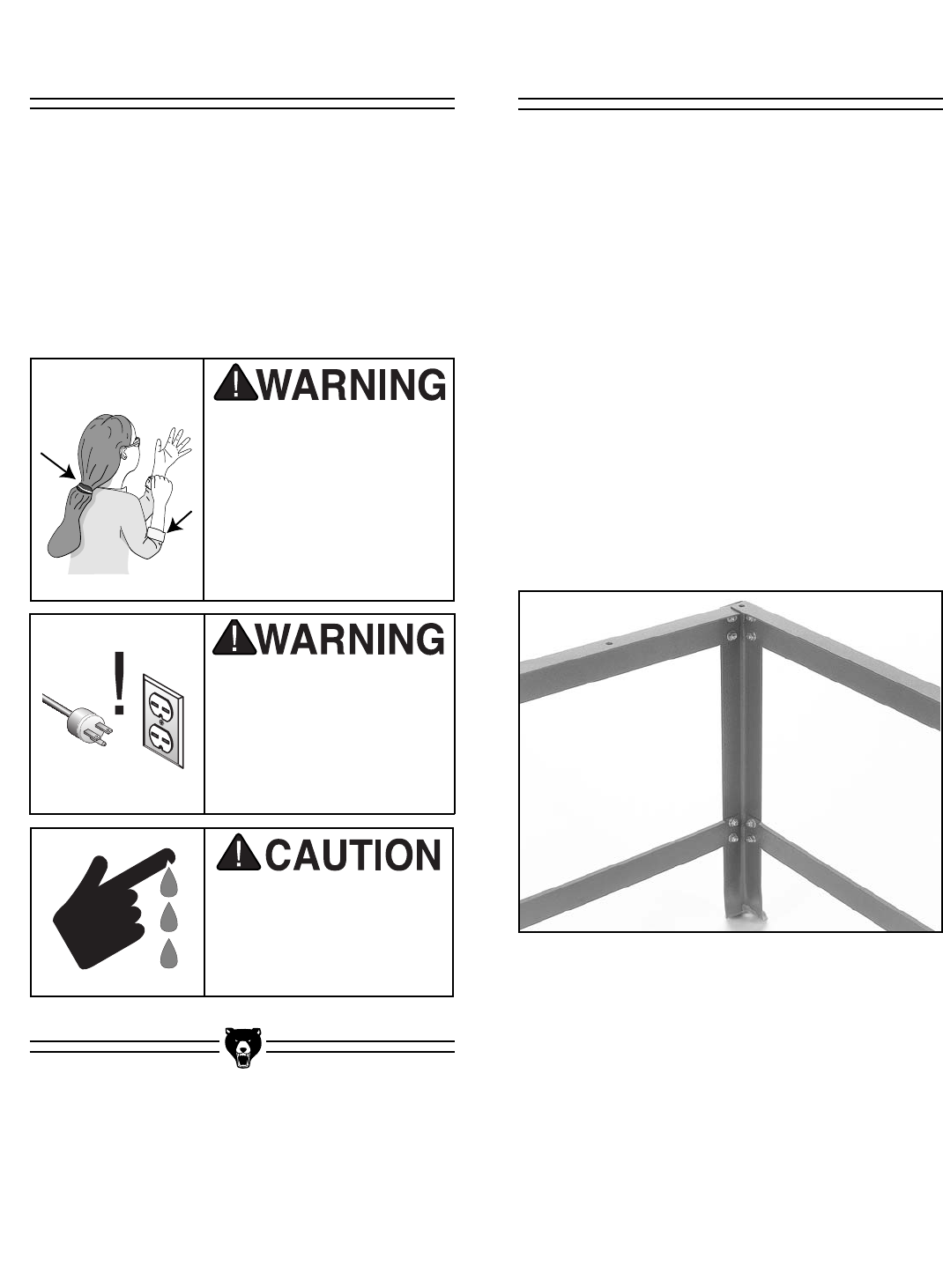 WARNING

WARNING

CAUTION