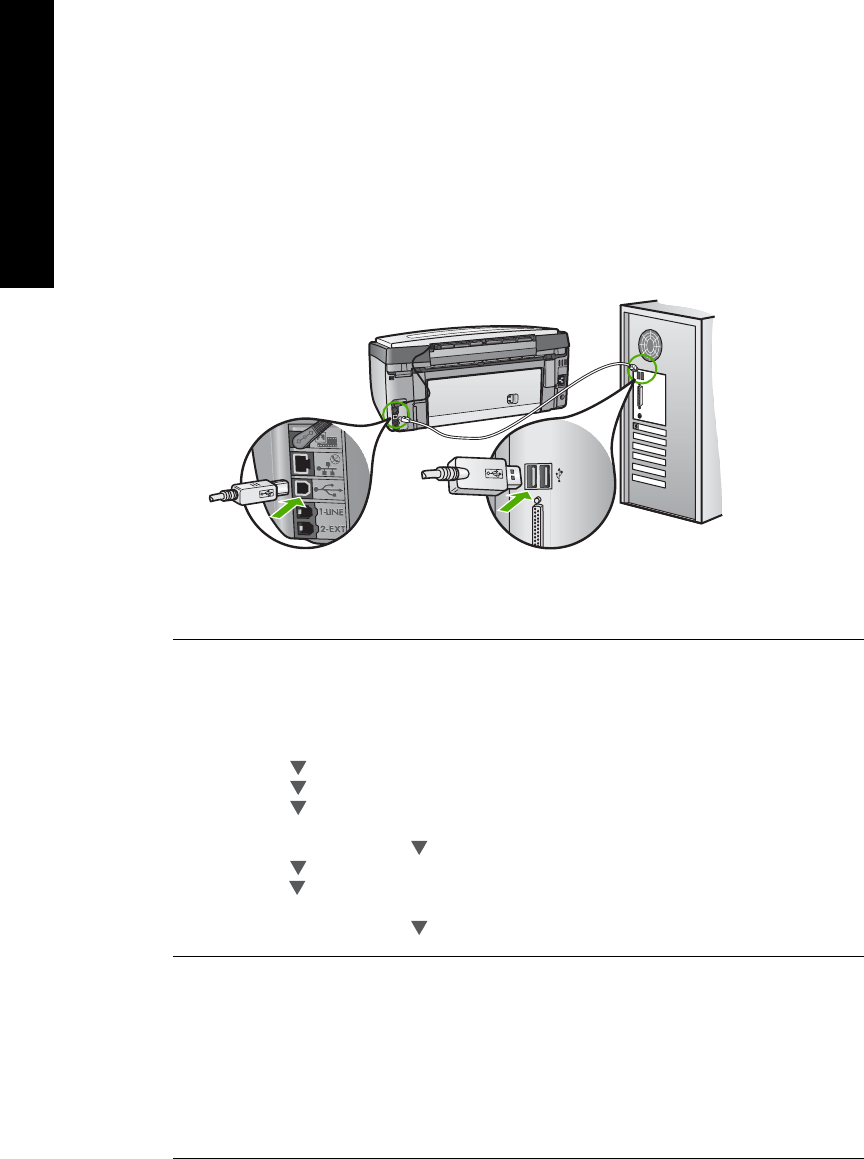 1-LINE
2-EXT