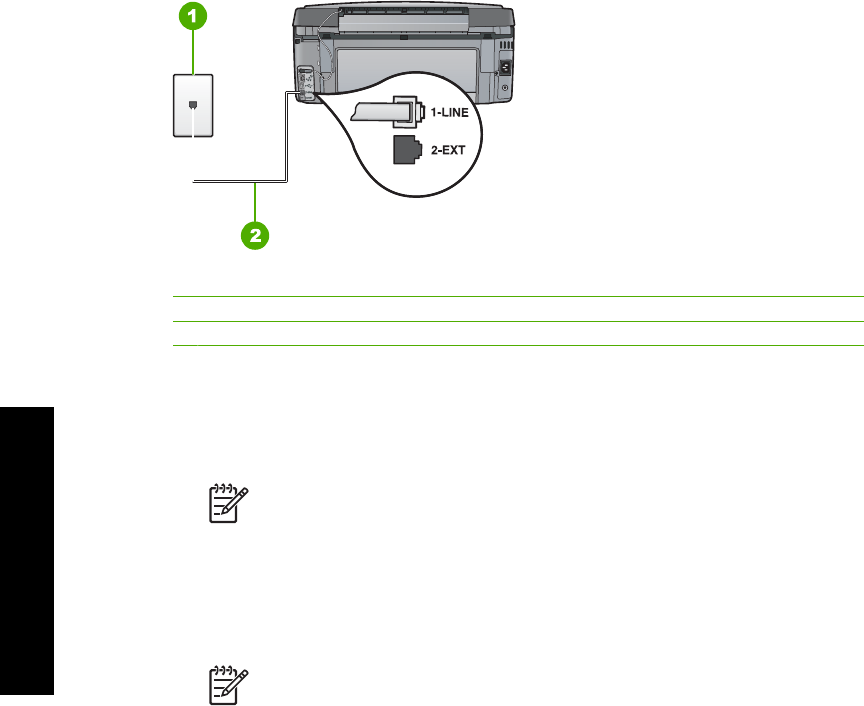 1

1-LINE

2-EXT

2