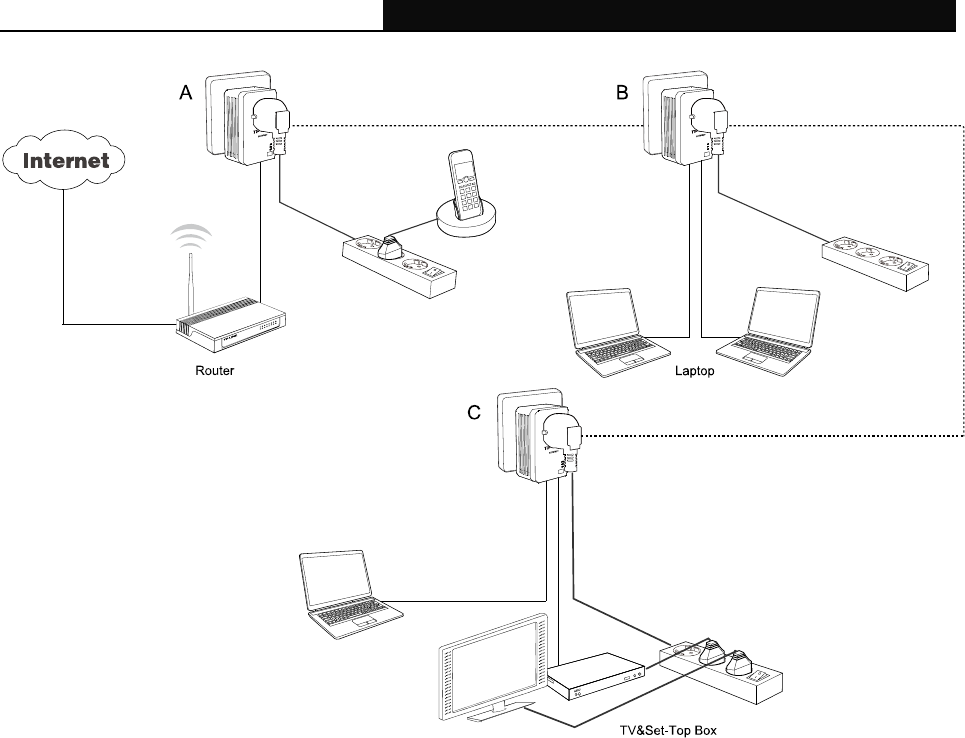 A

B

Internet

Router

Laptop

C

TV&Set-Top Box