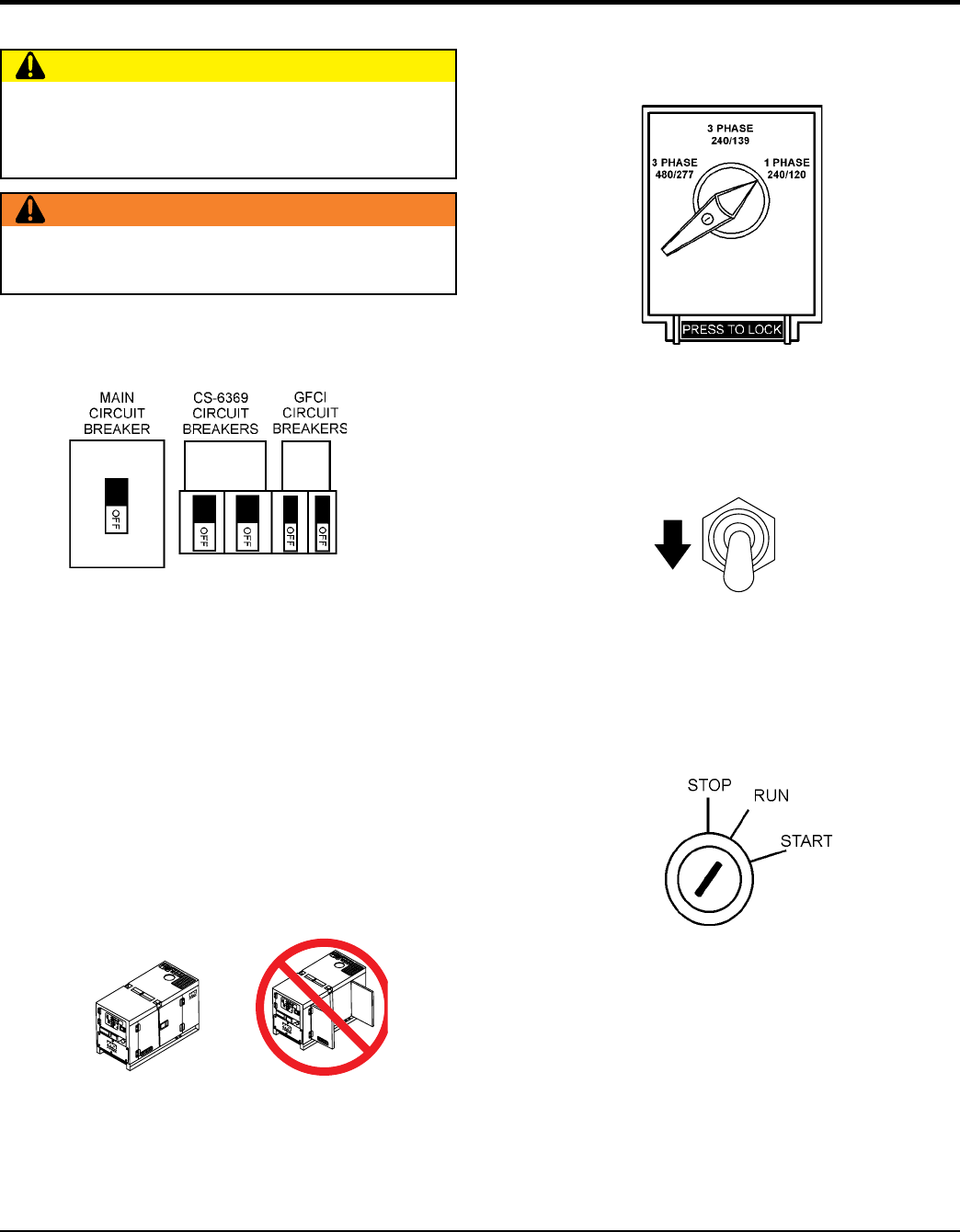 MAIN CIRCUIT BREAKER

OFF

CS-6369 CIRCUIT BREAKERS

OFF

OFF

GFCI CIRCUIT BREAKERS

OFF

OFF

3 PHASE 240/139

3 PHASE 480/277

1 PHASE 240/120

PRESS TO LOCK

STOP

RUN

START