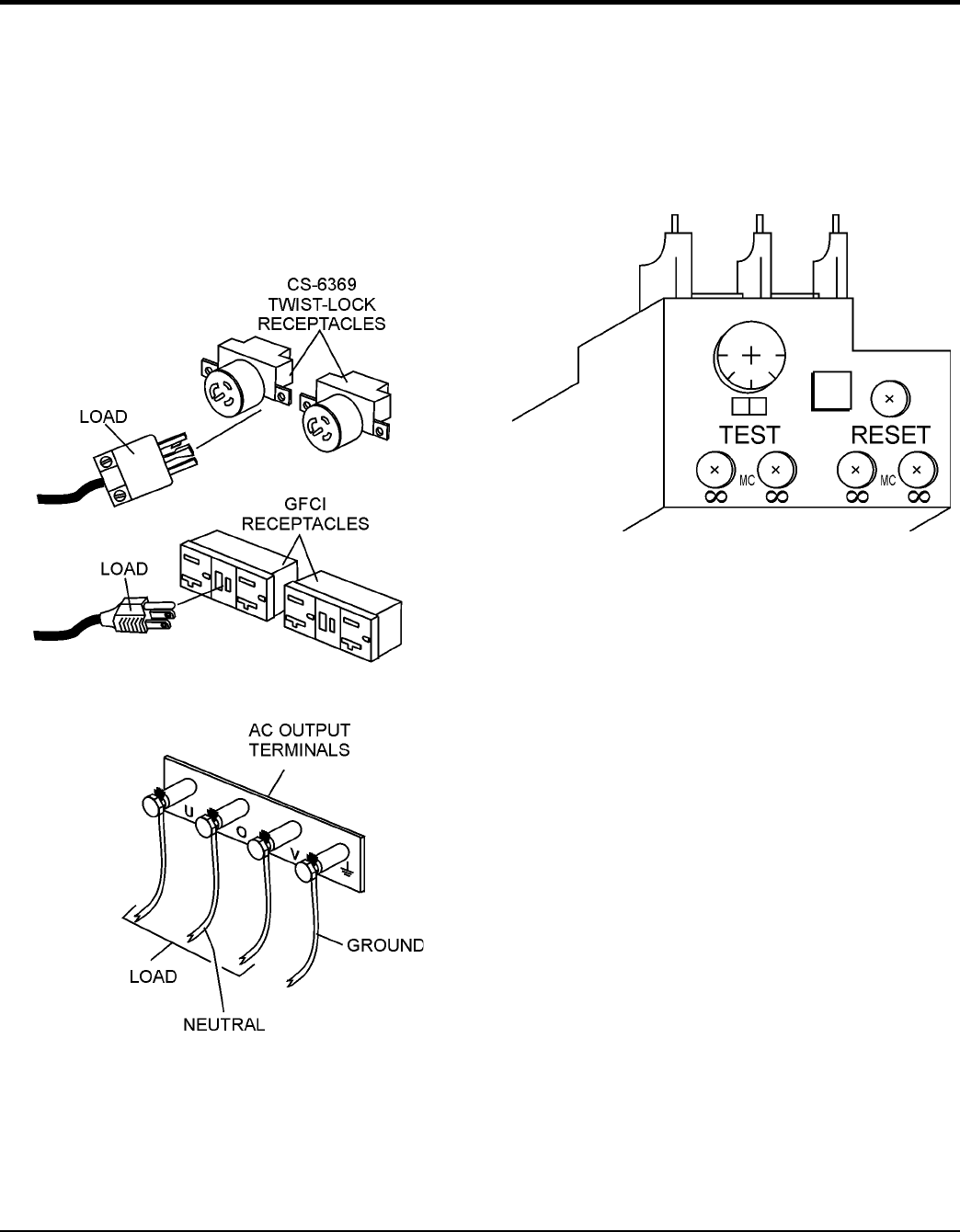 CS-6369
TWIST-LOCK
RECEPTACLES

LOAD

GFCI
RECEPTACLES

LOAD

AC OUTPUT
TERMINALS

U
O
V

LOAD

NEUTRAL

GROUND

TEST

RESET

MC

MC