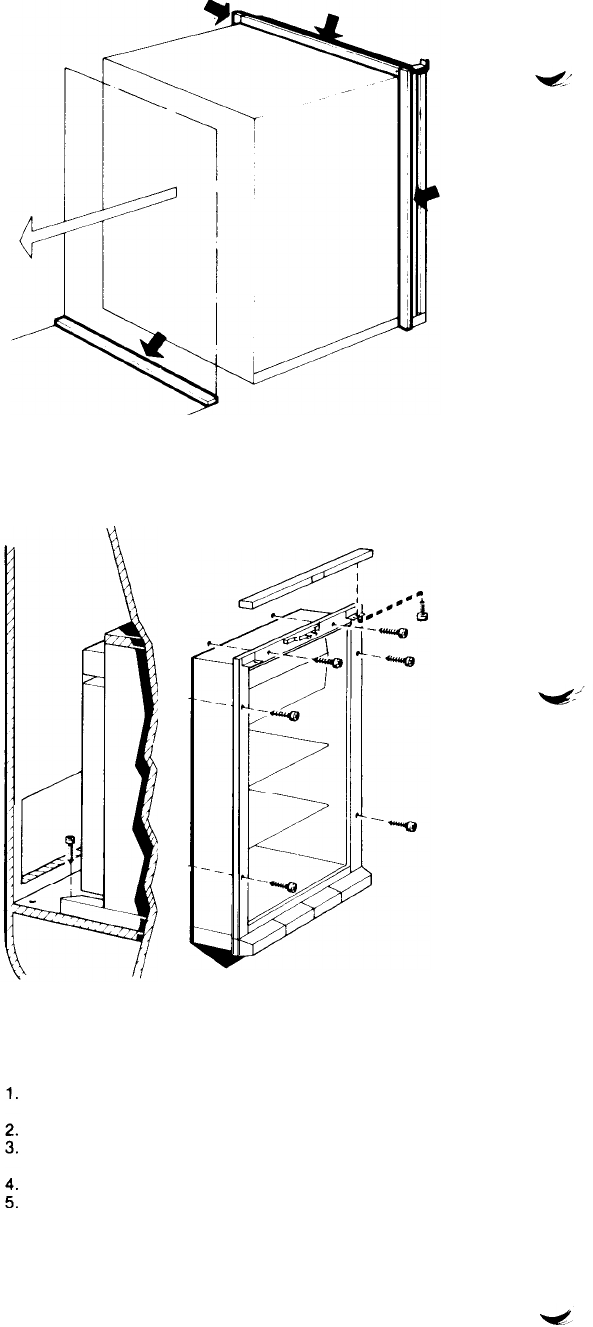 1.

2.
3.

4.
5.