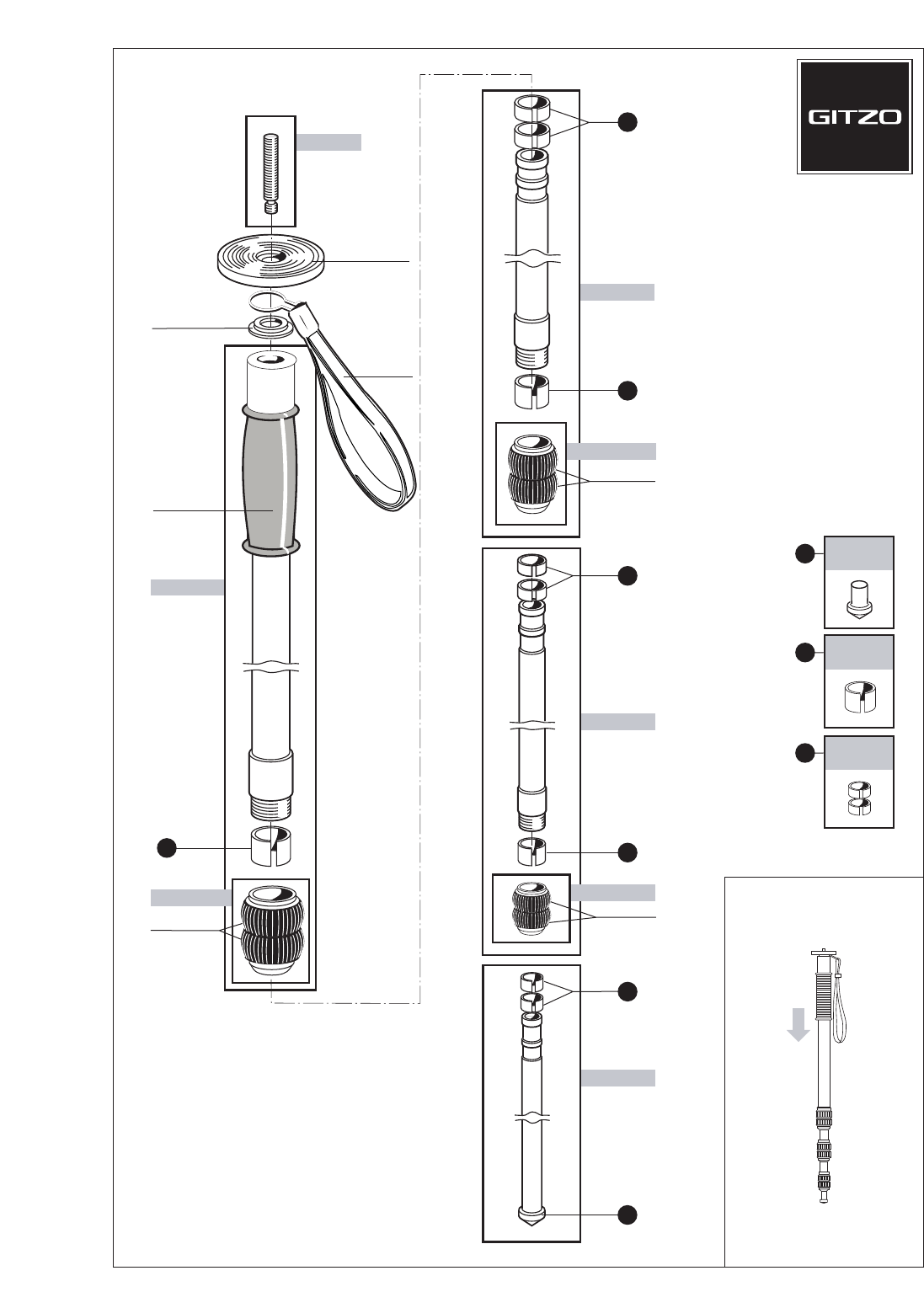 GITZO