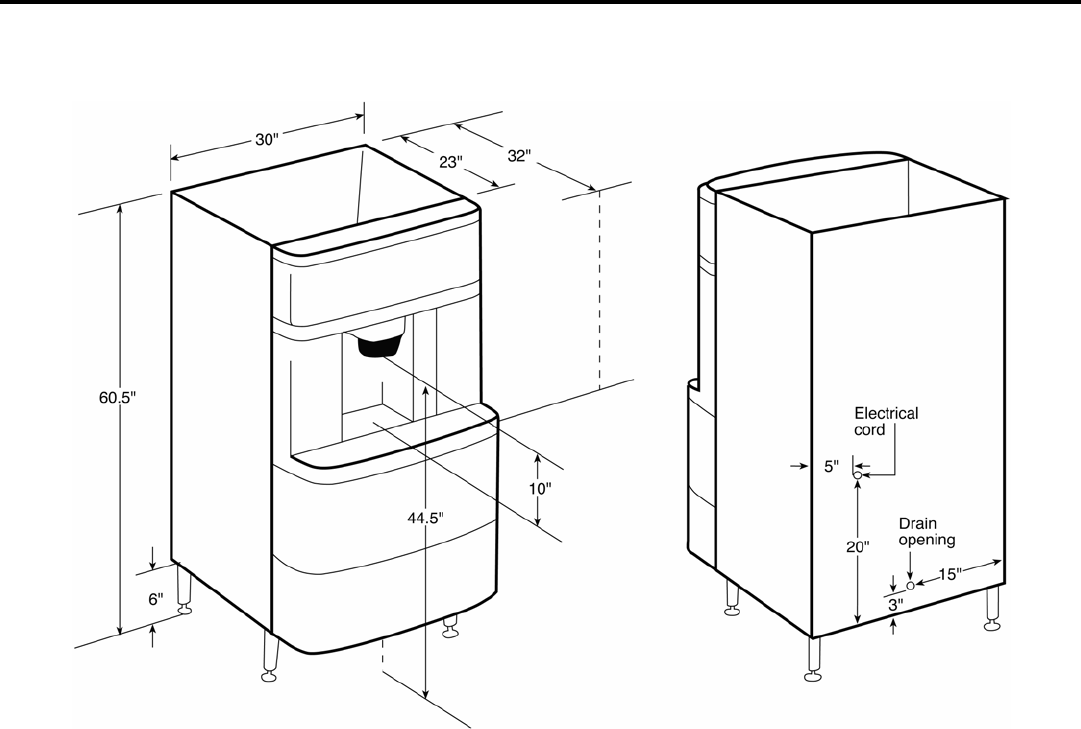 30"
23"
32"
60.5"
10"
44.5"
6"
Electrical cord
5"
20"
Drain opening
15"
3"