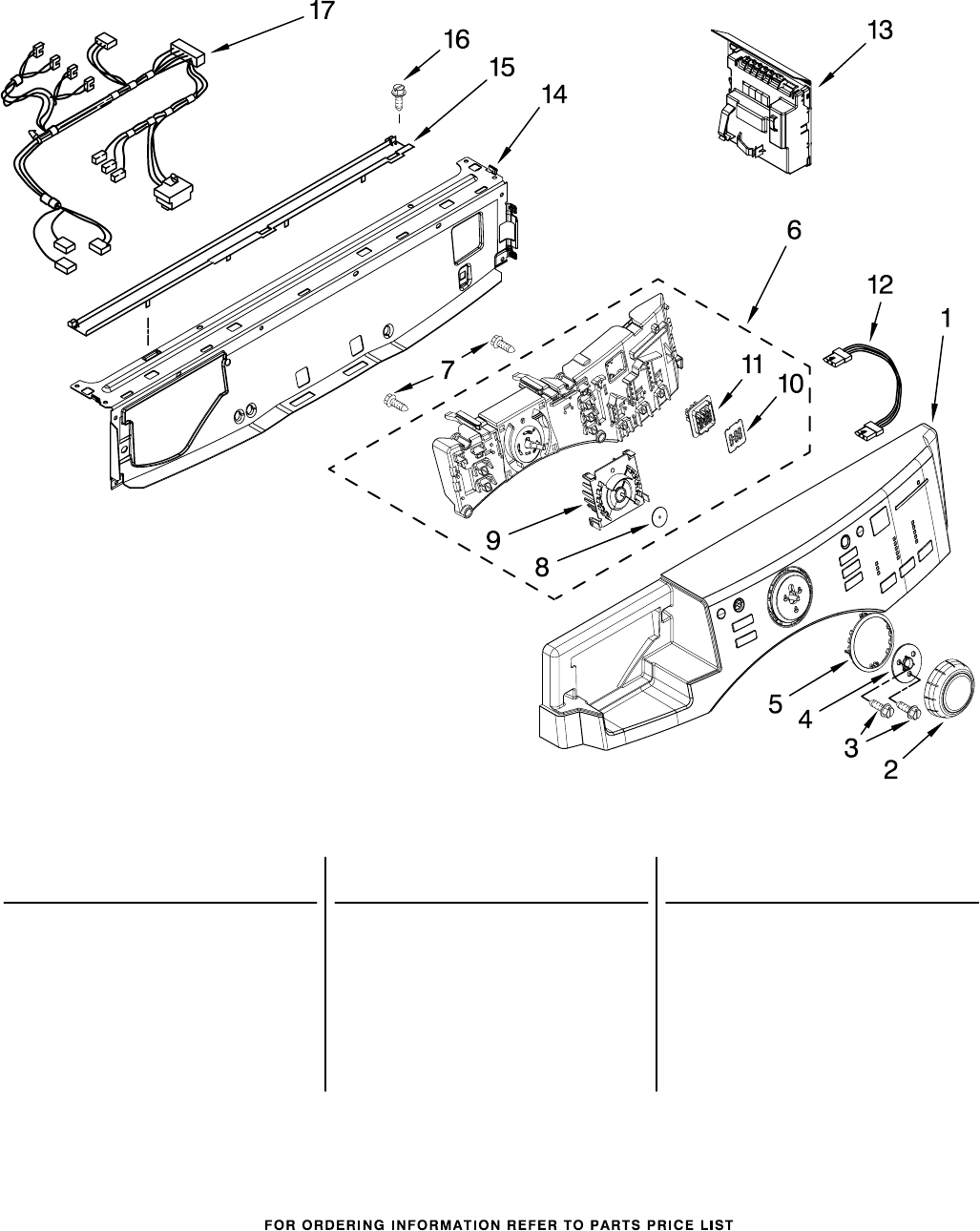 17

16

15

14

13

6

12

1

7

11

10

9

8

5

4

3

2

FOR ORDERING INFORMATION REFER TO PARTS PRICE LIST