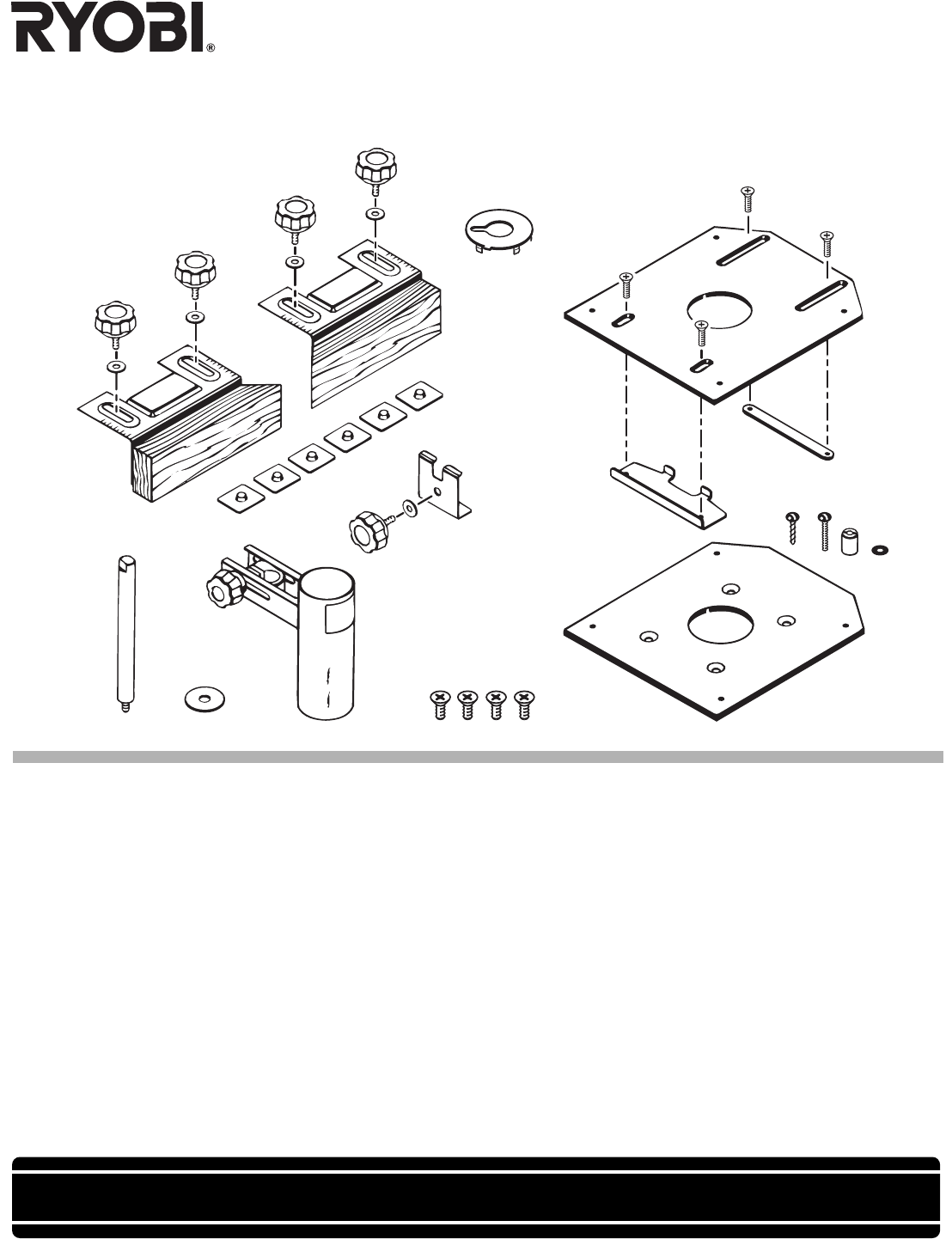 RYOBI®