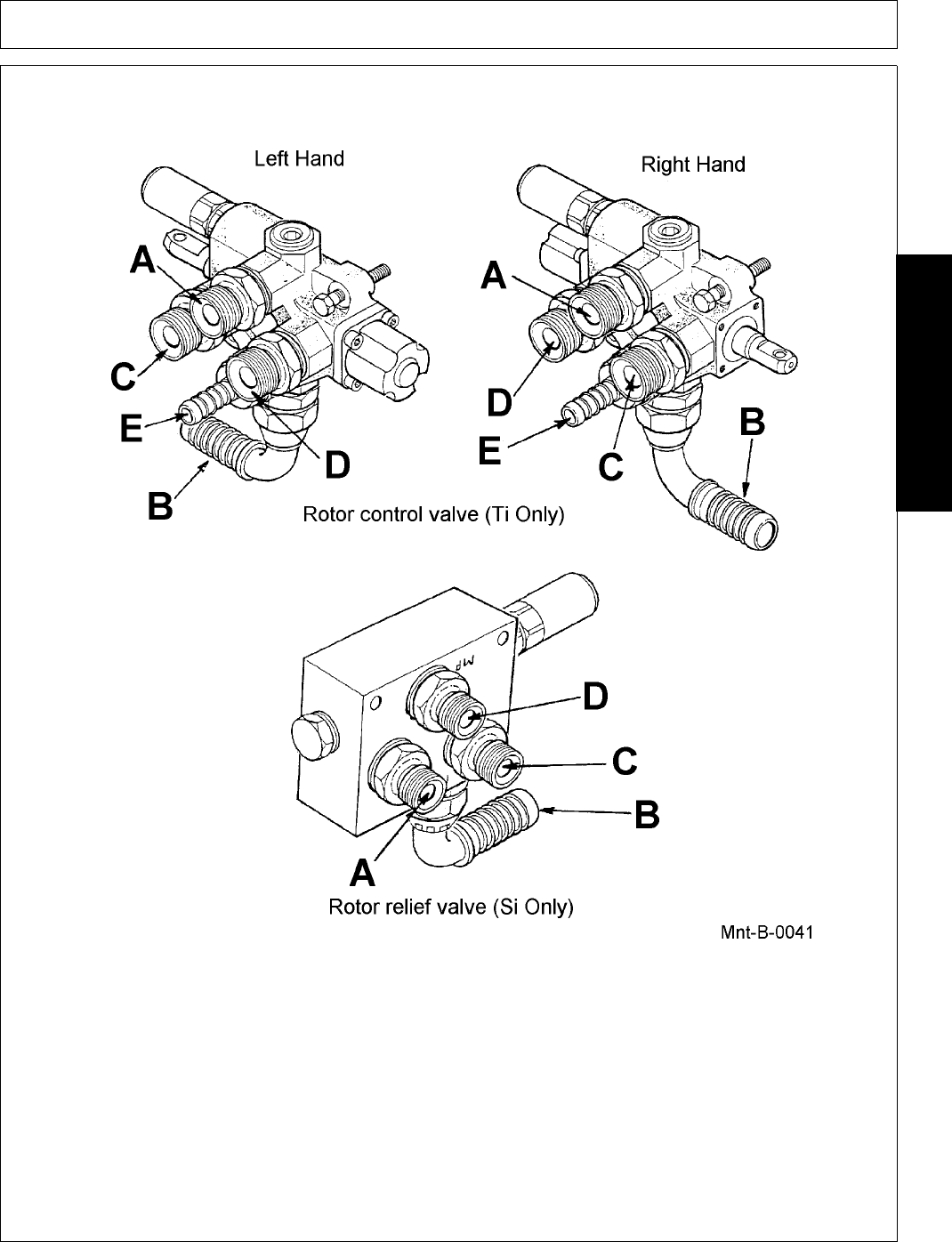 Left Hand

Right Hand

A

C

E

B

D

A

D

E

C

B

Rotor control valve (Ti Only)

D

C

B

A

Rotor relief valve (Si Only)

Mnt-B-0041