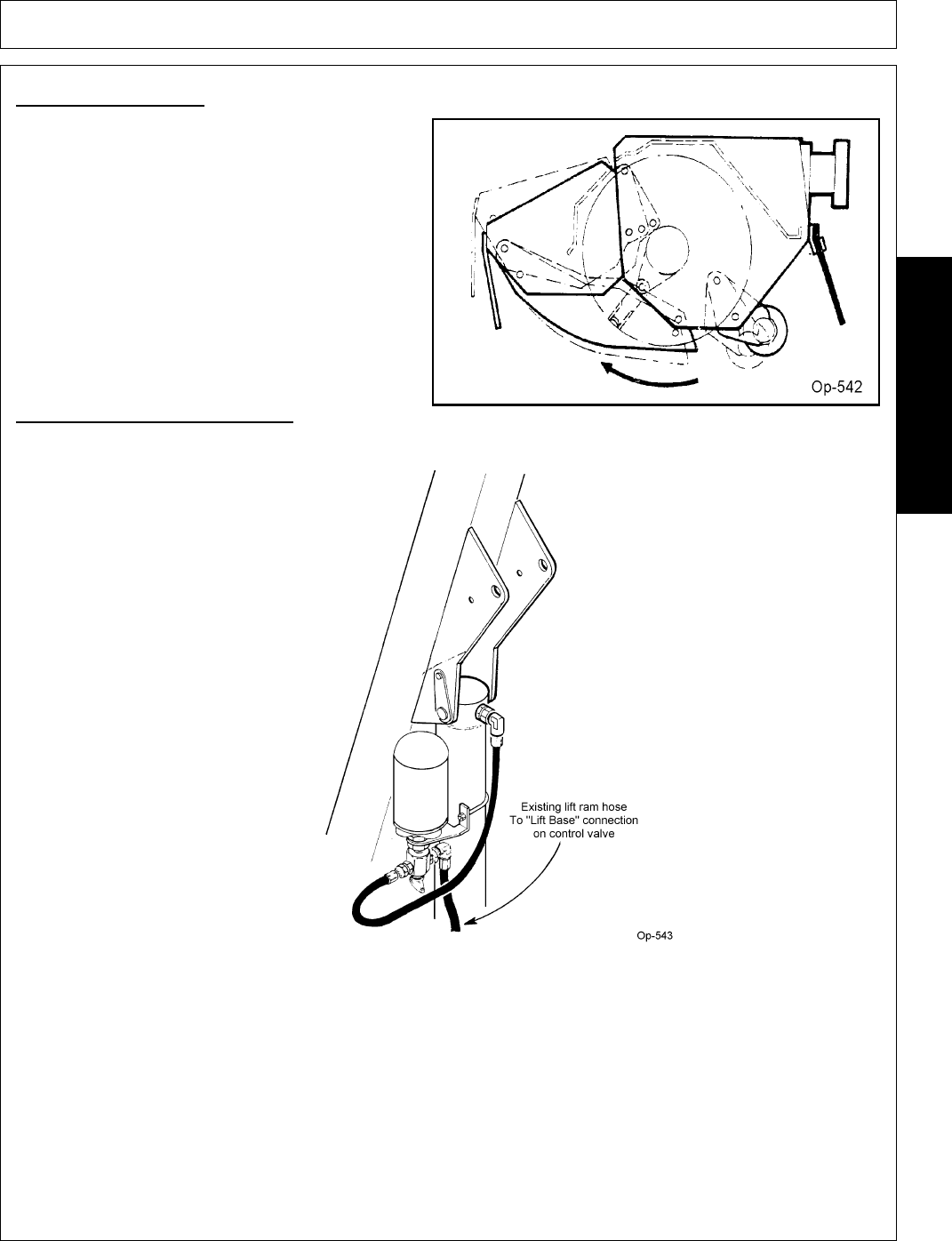 Op-542

Existing lift ram hose To "Lift Base" connection on control valve

Op-543