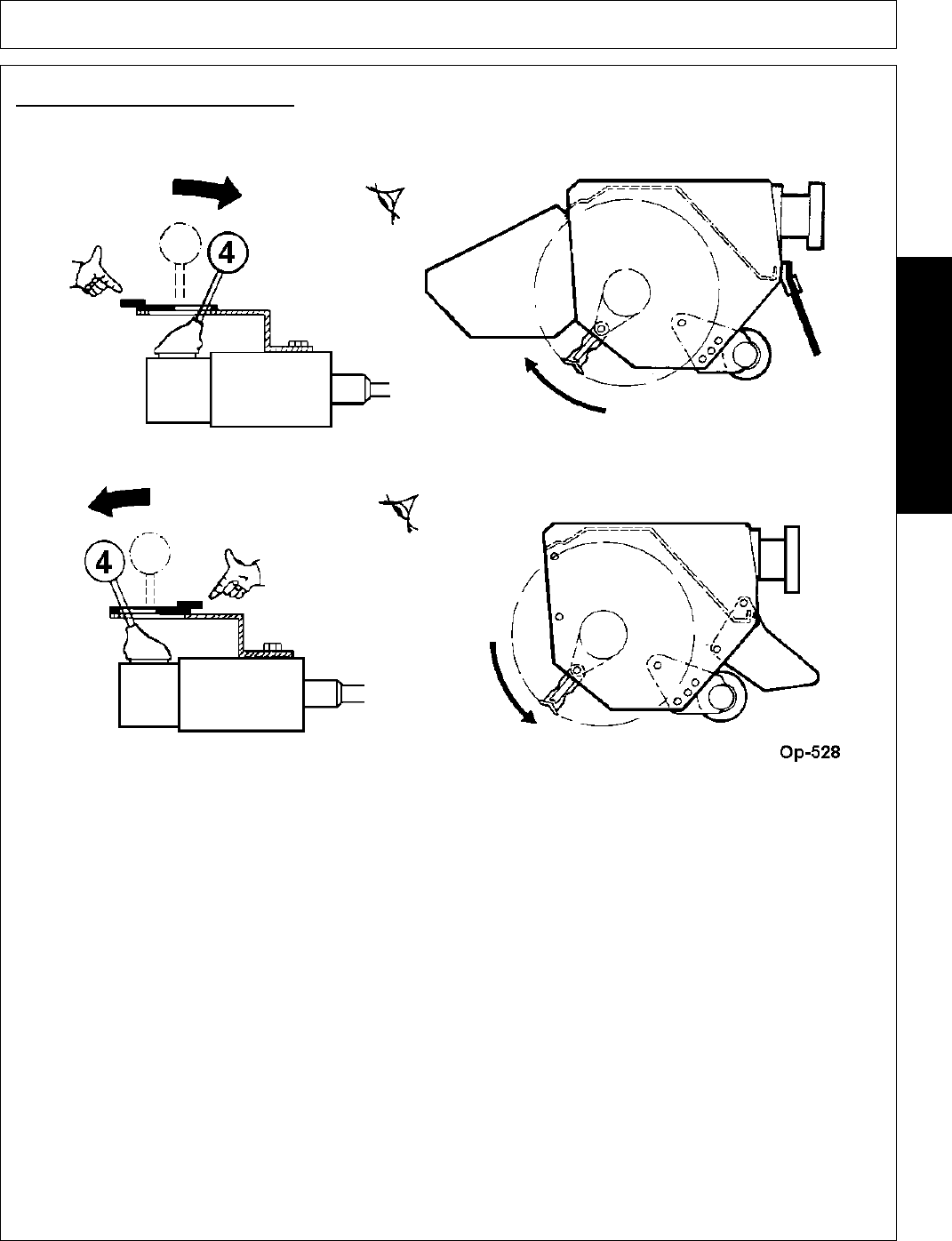 4

4

Op-528