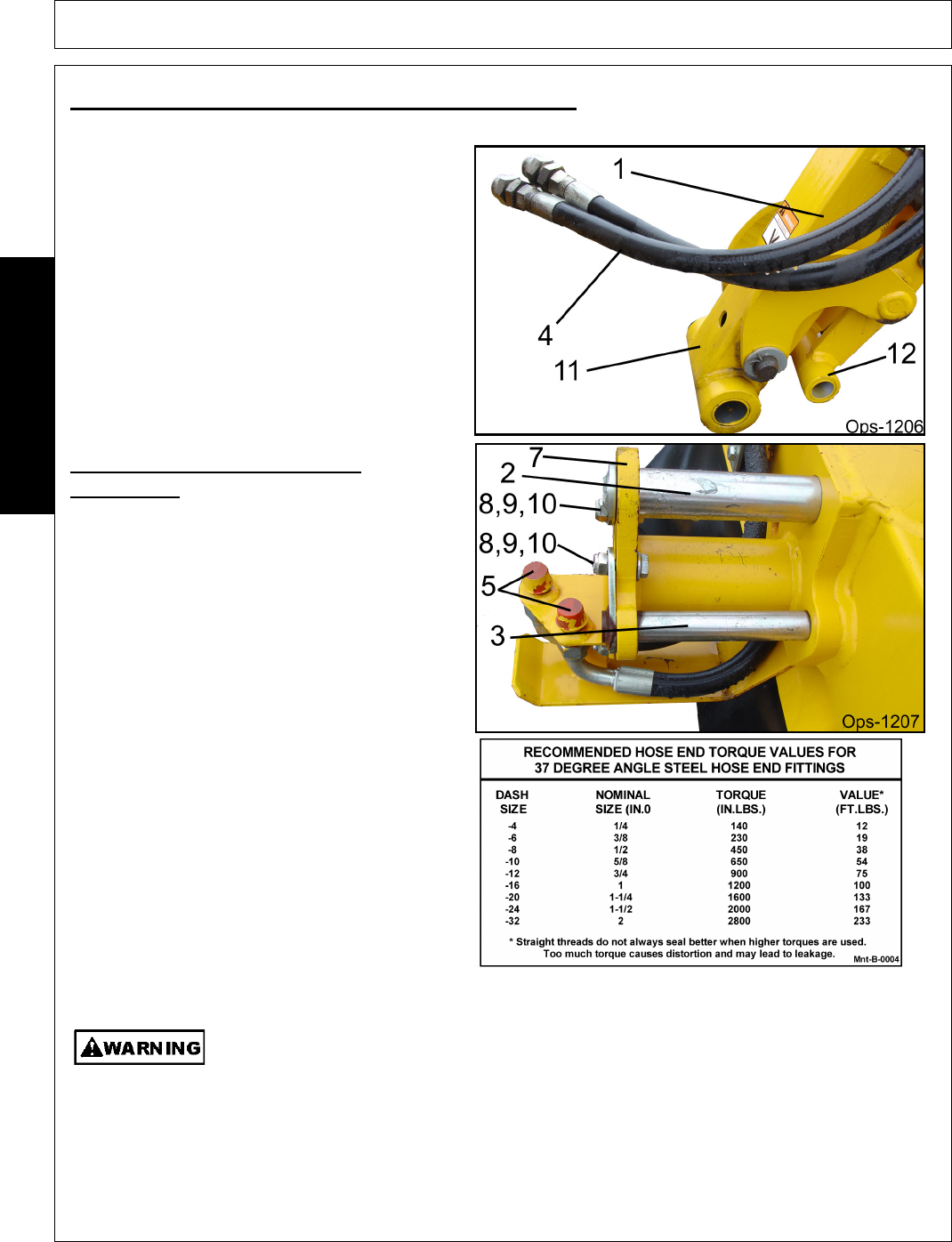 1

4

11

12

Ops-1206

7

2

8,9,10

8,9,10

5

3

Ops-1207

RECOMMENDED HOSE END TORQUE VALUES FOR
37 DEGREE ANGLE STEEL HOSE END FITTINGS

| DASH SIZE | NOMINAL SIZE (IN.0 | TORQUE (IN.LBS.) | VALUE* (FT.LBS.) |
|---|---|---|---|
| -4 | 1/4 | 140 | 12 |
| -6 | 3/8 | 230 | 19 |
| -8 | 1/2 | 450 | 38 |
| -10 | 5/8 | 650 | 54 |
| -12 | 3/4 | 900 | 75 |
| -16 | 1 | 1200 | 100 |
| -20 | 1-1/4 | 1600 | 133 |
| -24 | 1-1/2 | 2000 | 167 |
| -32 | 2 | 2800 | 233 |

* Straight threads do not always seal better when higher torques are used. Too much torque causes distortion and may lead to leakage.

Mnt-B-0004

WARNING